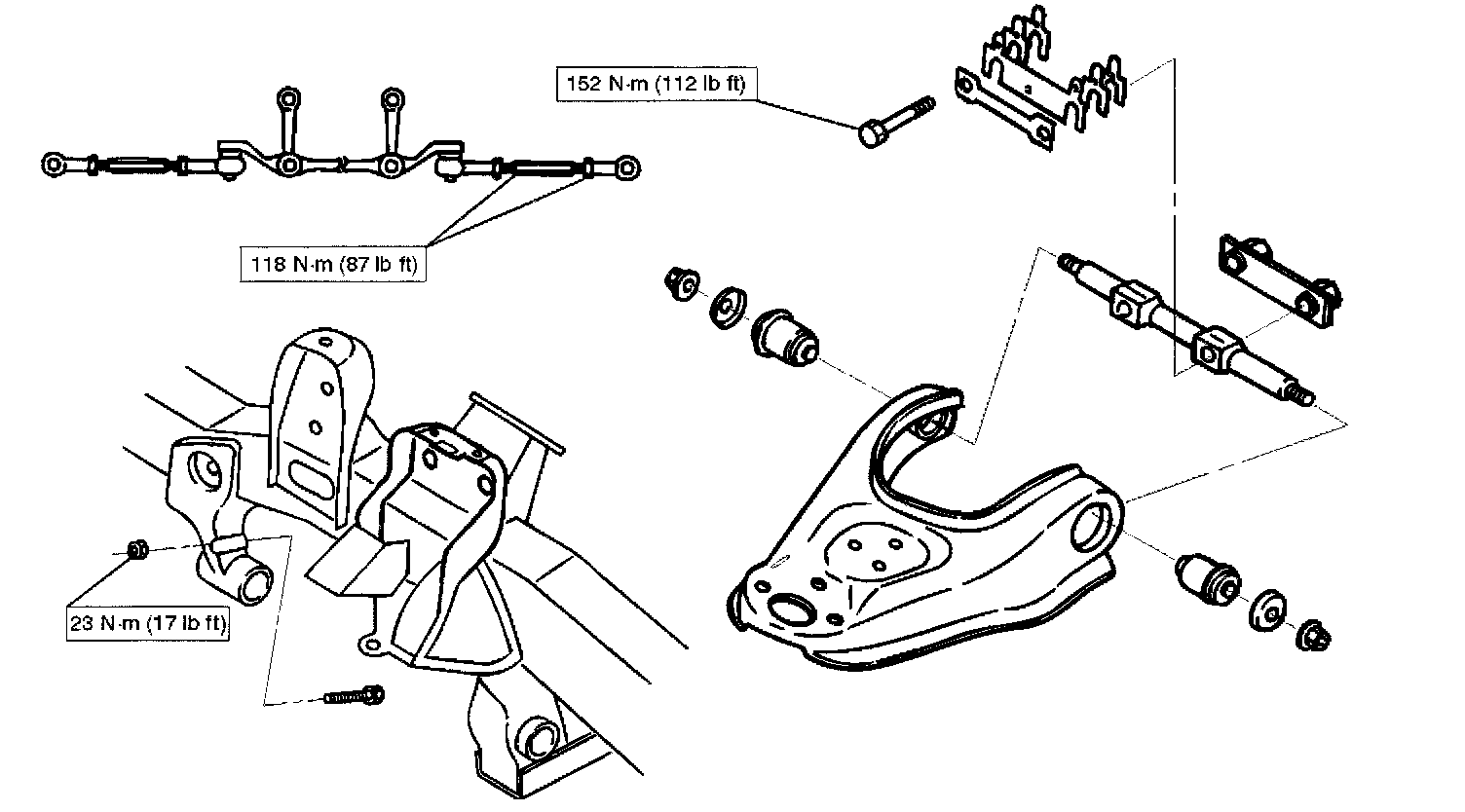 152 N·m (112 lb ft)

118 N·m (87 lb ft)

23 N·m (17 lb ft)