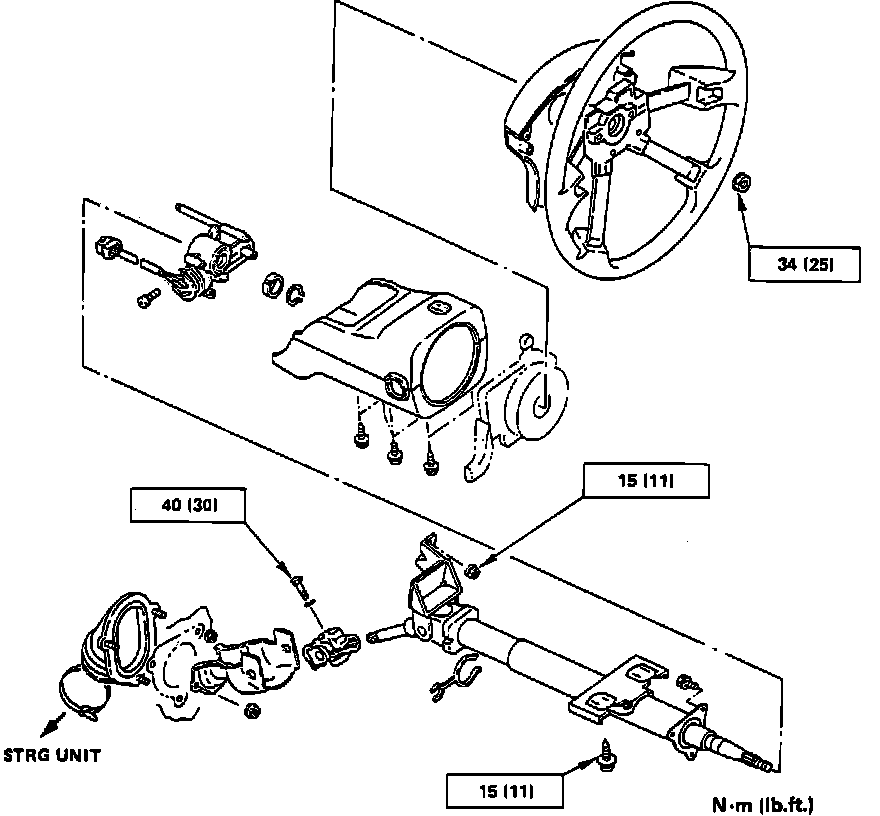 34 (25)

15 (11)

40 (30)

STRG UNIT

15 (11)

N·m (lb.ft.)