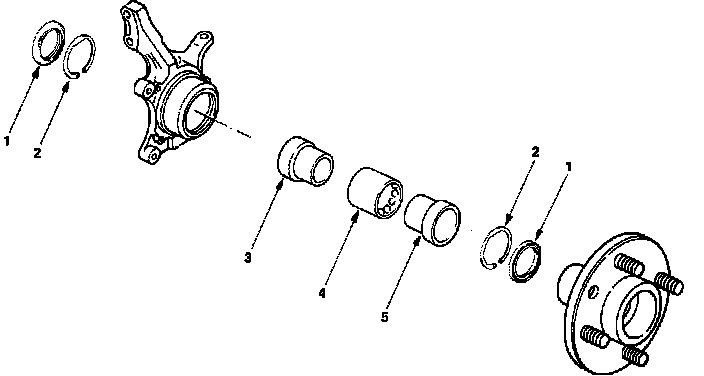 1
2
3
4
5
2
1