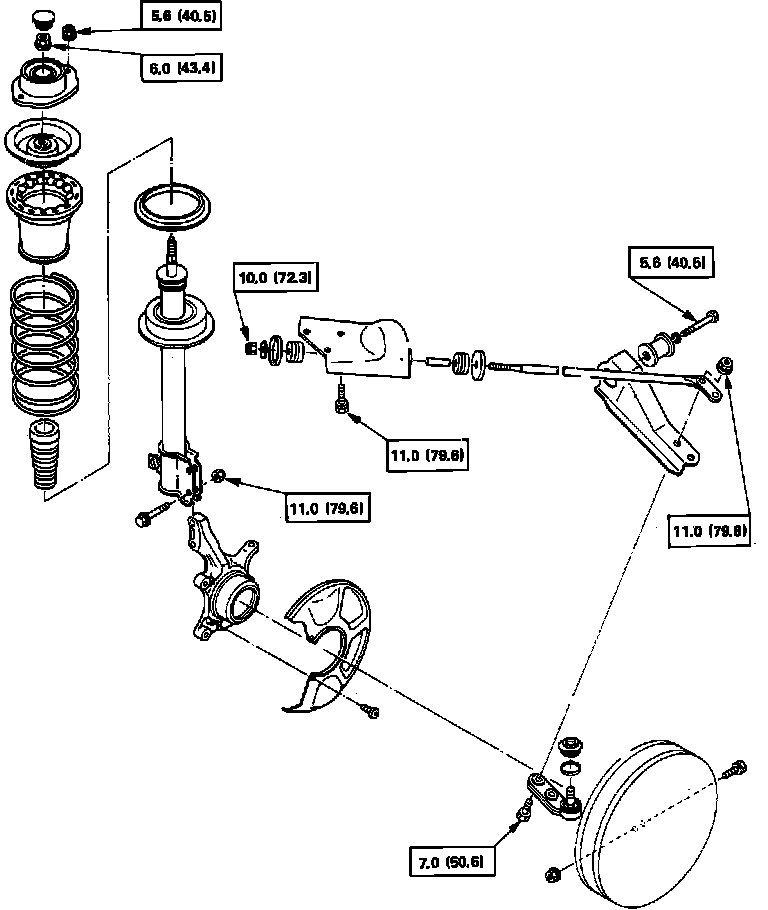 5,6 (40,5)

6,0 (43,4)

10,0 (72,3)

5,6 (40,5)

11,0 (79,6)

11,0 (79,6)

11,0 (79,6)

7,0 (50,6)