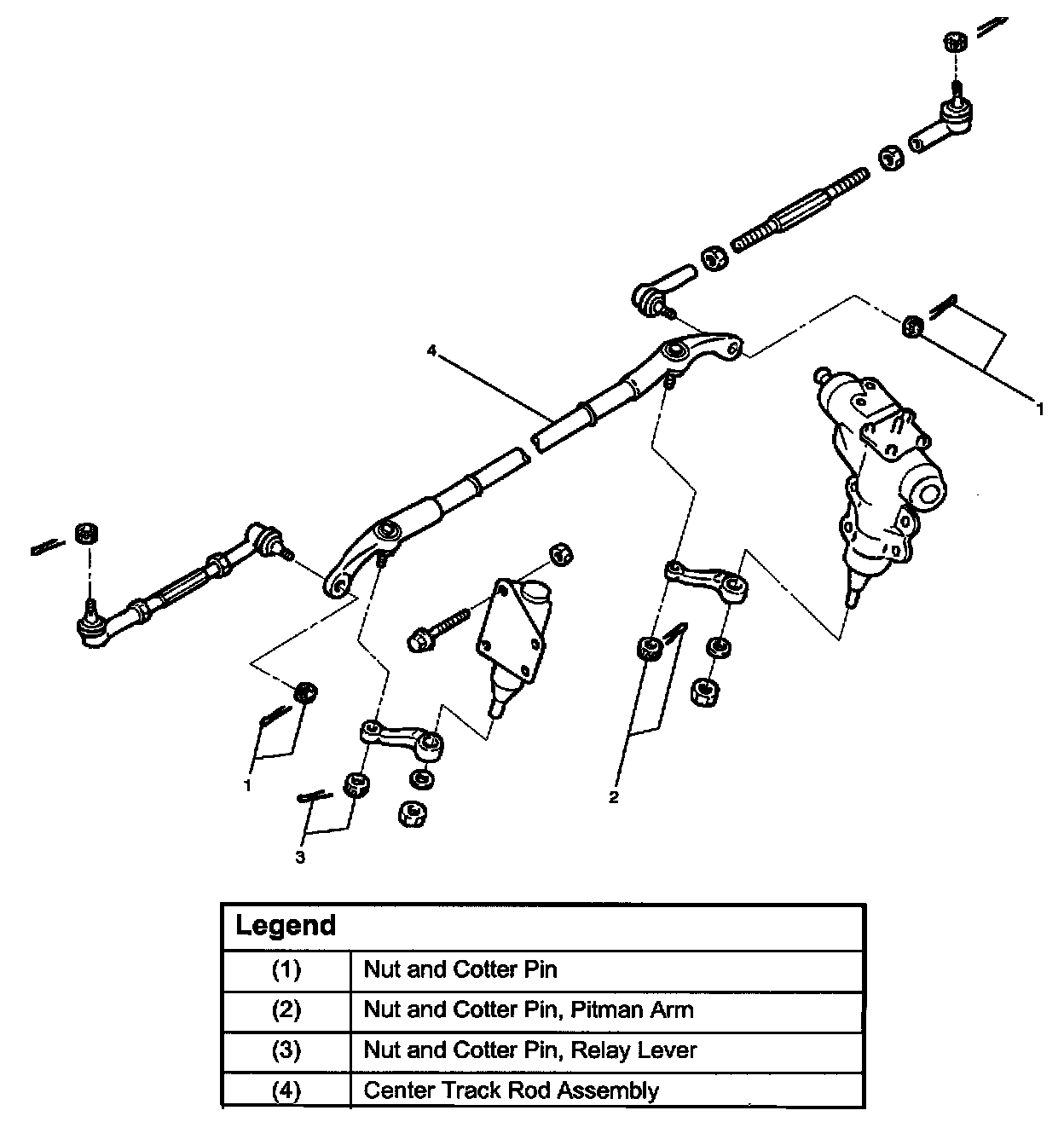 4

1

1

2

3

| Legend | |
|---|---|
| (1) | Nut and Cotter Pin |
| (2) | Nut and Cotter Pin, Pitman Arm |
| (3) | Nut and Cotter Pin, Relay Lever |
| (4) | Center Track Rod Assembly |