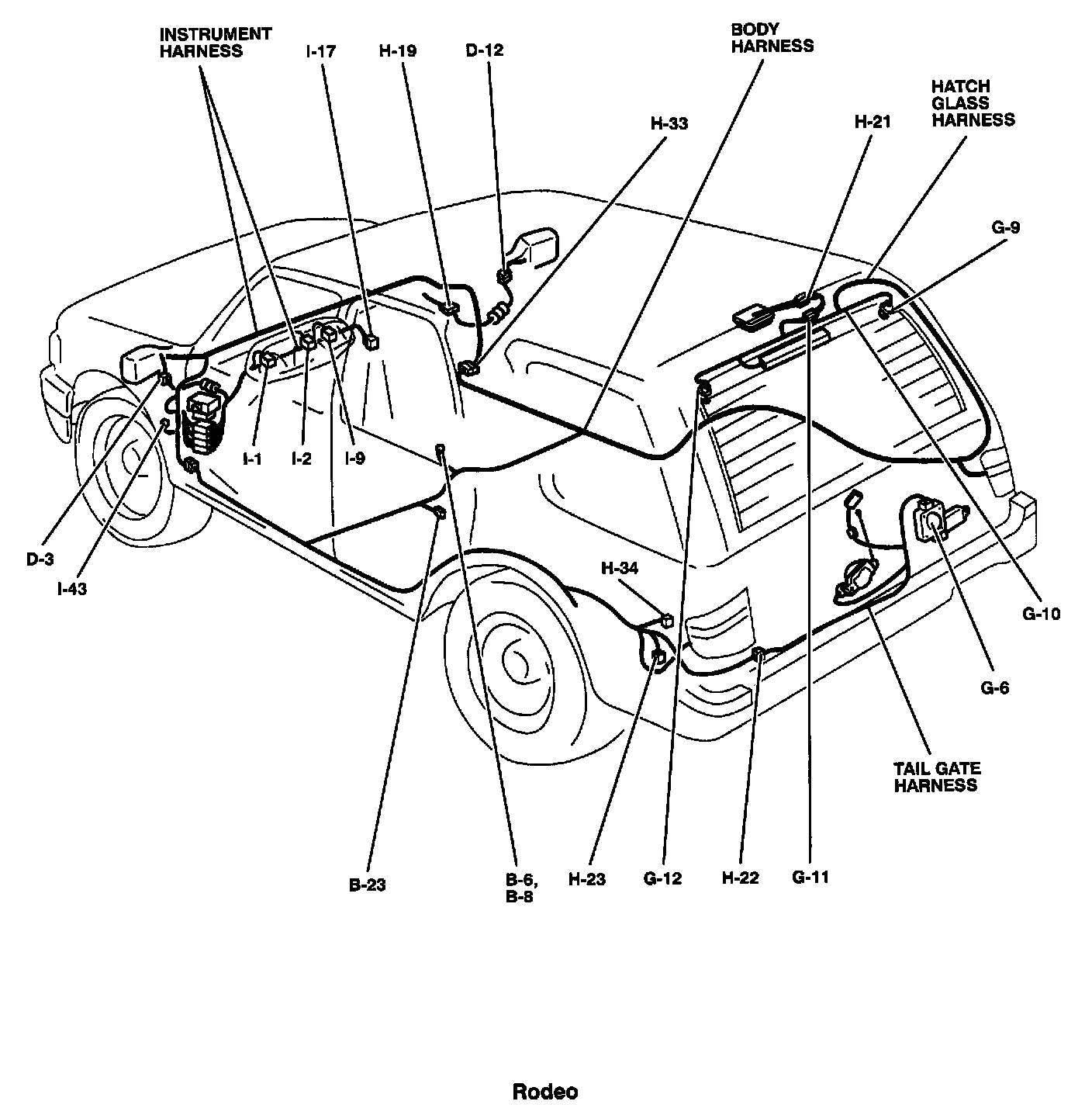 INSTRUMENT HARNESS

I-17

H-19

D-12

BODY HARNESS

H-33

H-21

HATCH GLASS HARNESS

G-9

I-1

I-2

I-9

D-3

I-43

H-34

G-10

G-6

TAIL GATE HARNESS

B-23

B-6, B-8

H-23

G-12

H-22

G-11

Rodeo