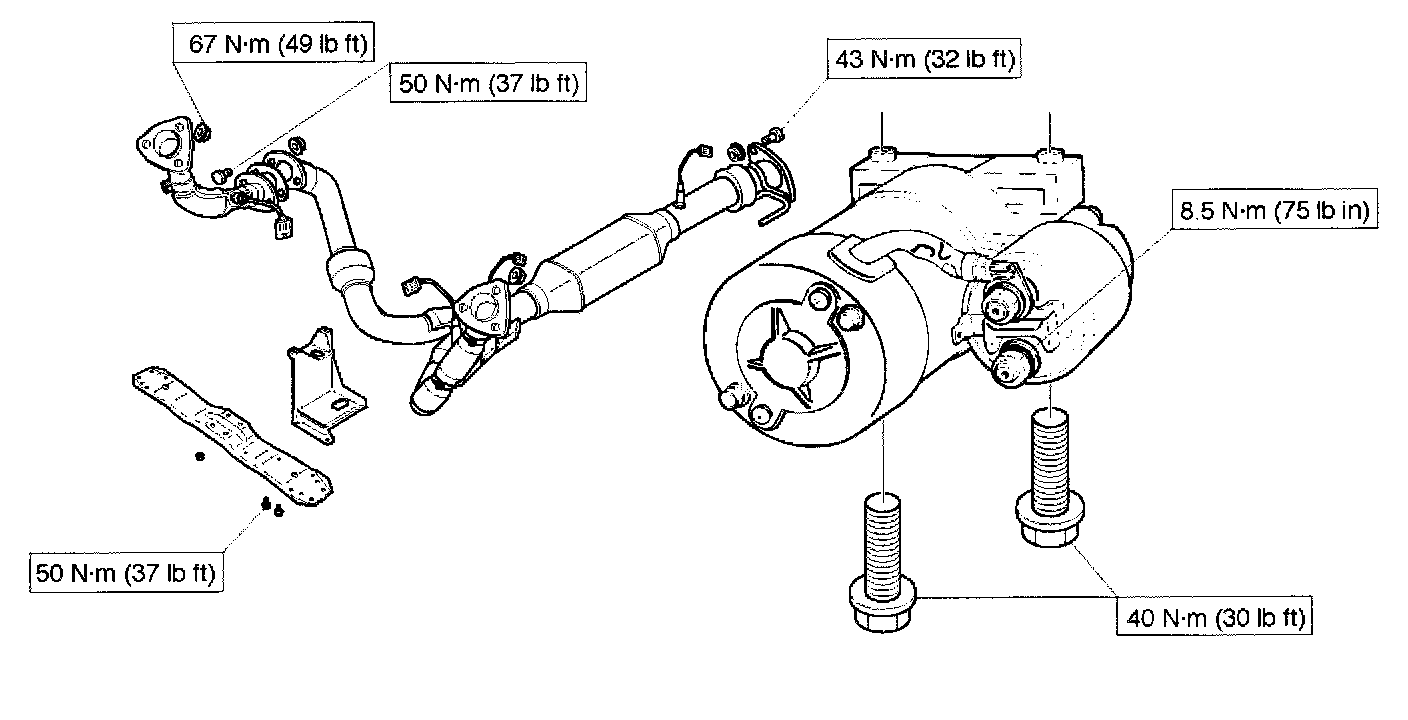 67 N·m (49 lb ft)

50 N·m (37 lb ft)

43 N·m (32 lb ft)

8.5 N·m (75 lb in)

50 N·m (37 lb ft)

40 N·m (30 lb ft)