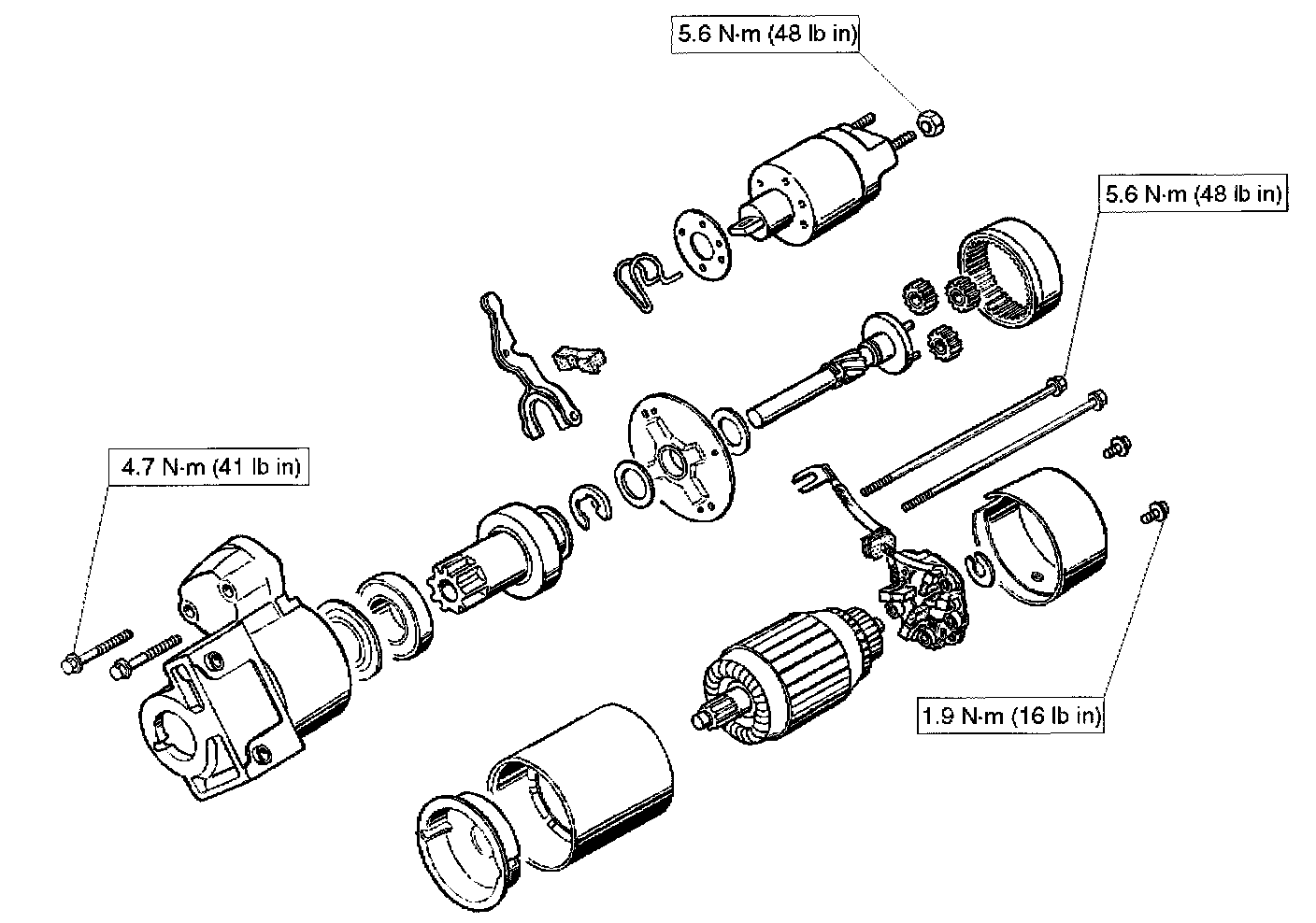 5.6 N·m (48 lb in)

5.6 N·m (48 lb in)

4.7 N·m (41 lb in)

1.9 N·m (16 lb in)