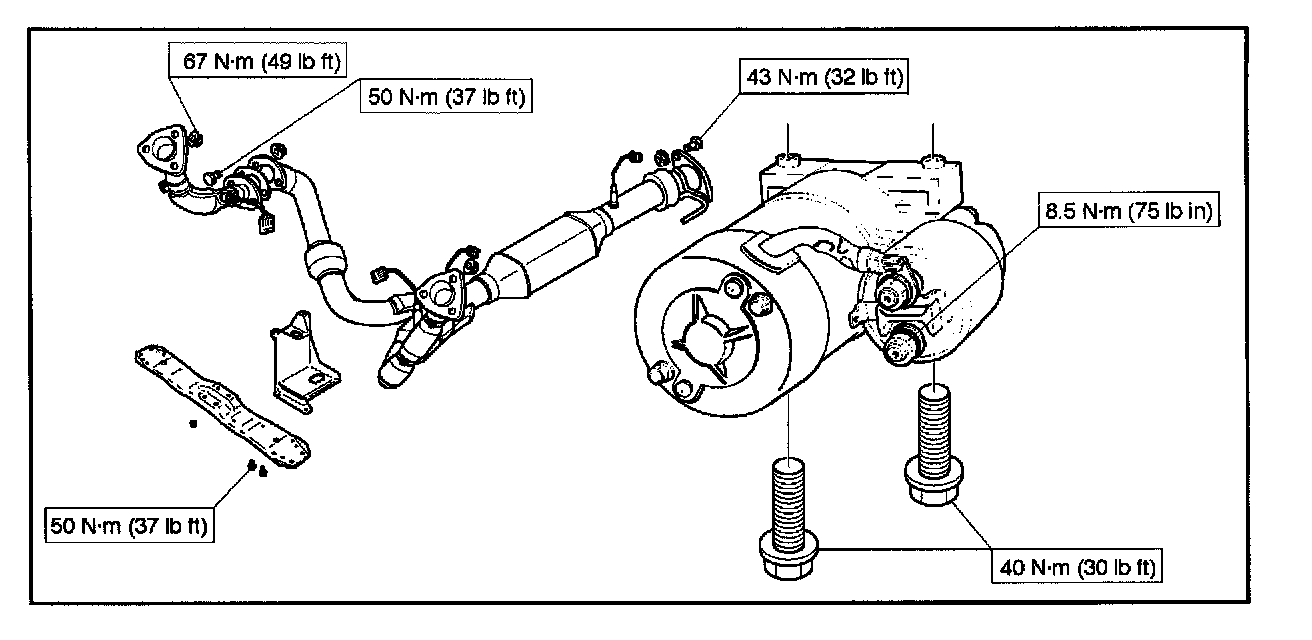 67 N·m (49 lb ft)

50 N·m (37 lb ft)

43 N·m (32 lb ft)

8.5 N·m (75 lb in)

50 N·m (37 lb ft)

40 N·m (30 lb ft)