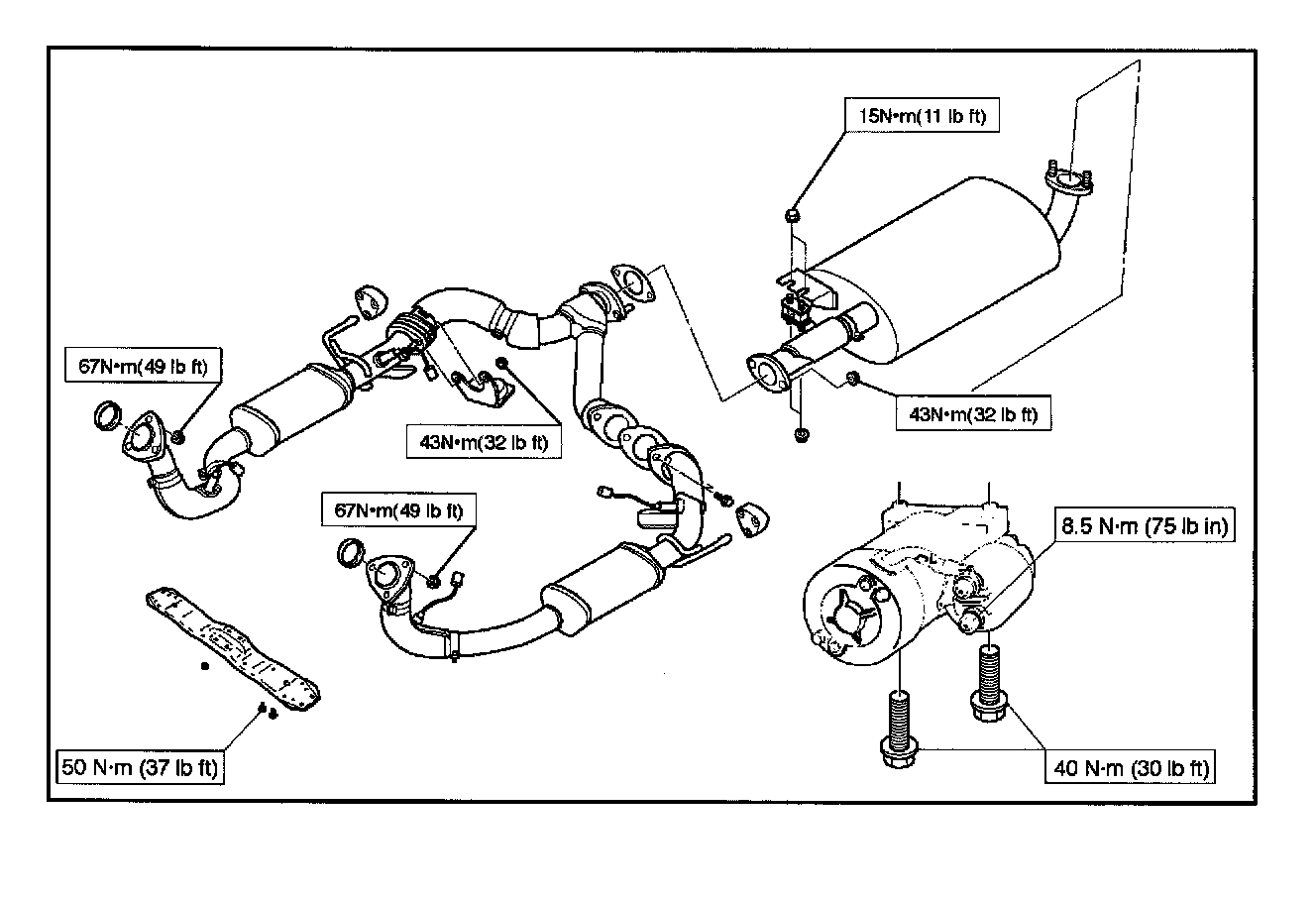 15N•m(11 lb ft)

67N•m(49 lb ft)

43N•m(32 lb ft)

43N•m(32 lb ft)

67N•m(49 lb ft)

8.5 N·m (75 lb in)

50 N·m (37 lb ft)

40 N·m (30 lb ft)