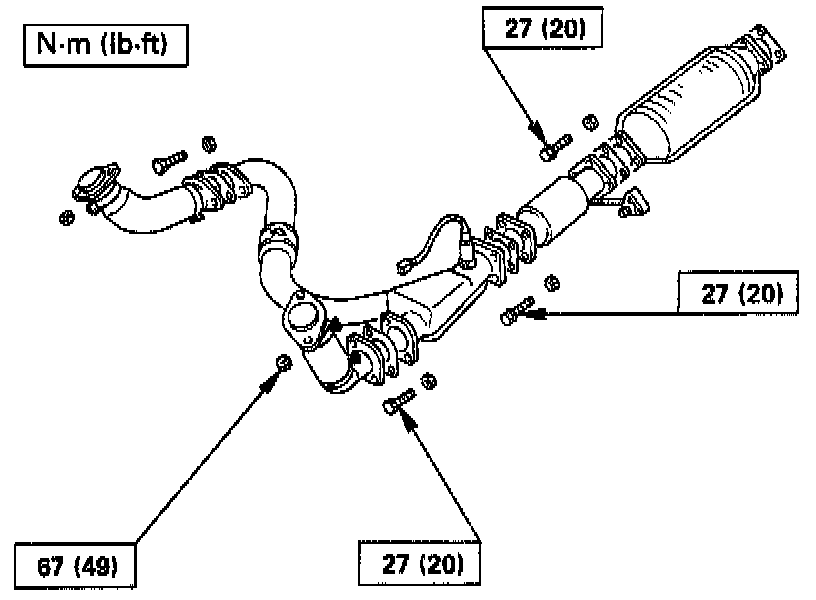 N·m (lb·ft)

27 (20)

27 (20)

67 (49)

27 (20)