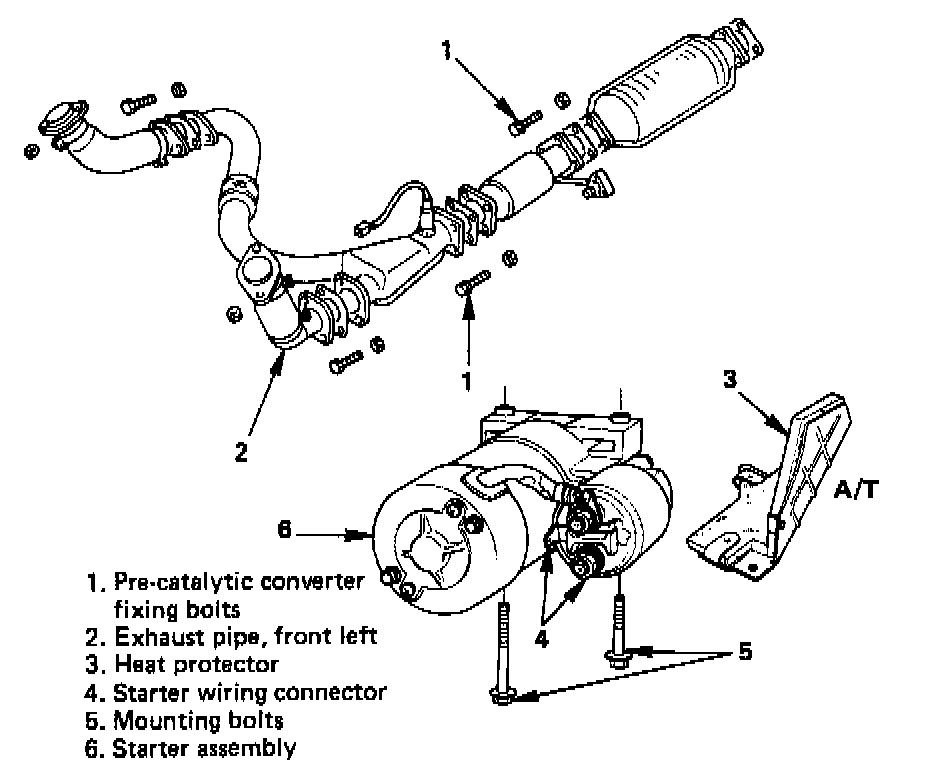 1

1

2

3

A/T

6

4

5

1. Pre-catalytic converter fixing bolts
2. Exhaust pipe, front left
3. Heat protector
4. Starter wiring connector
5. Mounting bolts
6. Starter assembly