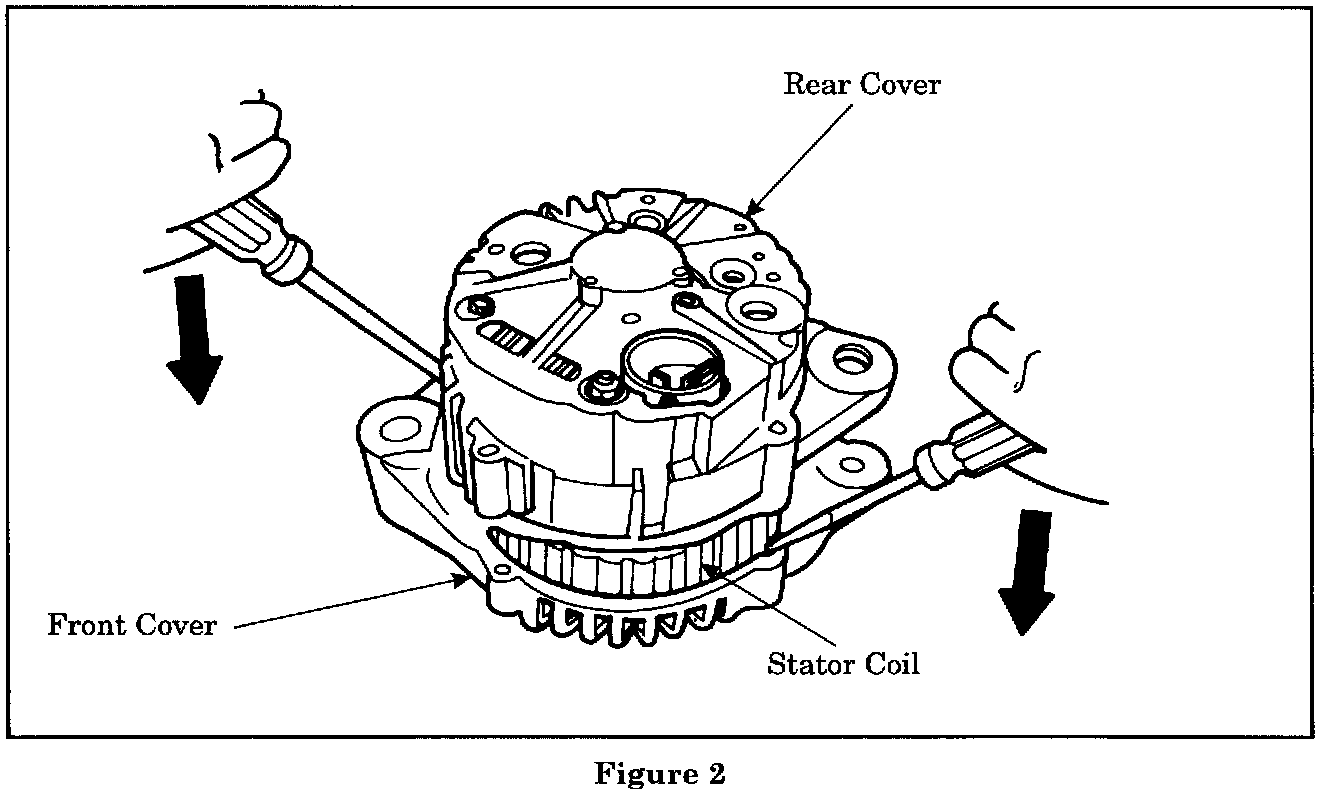 Rear Cover

Front Cover

Stator Coil

Figure 2