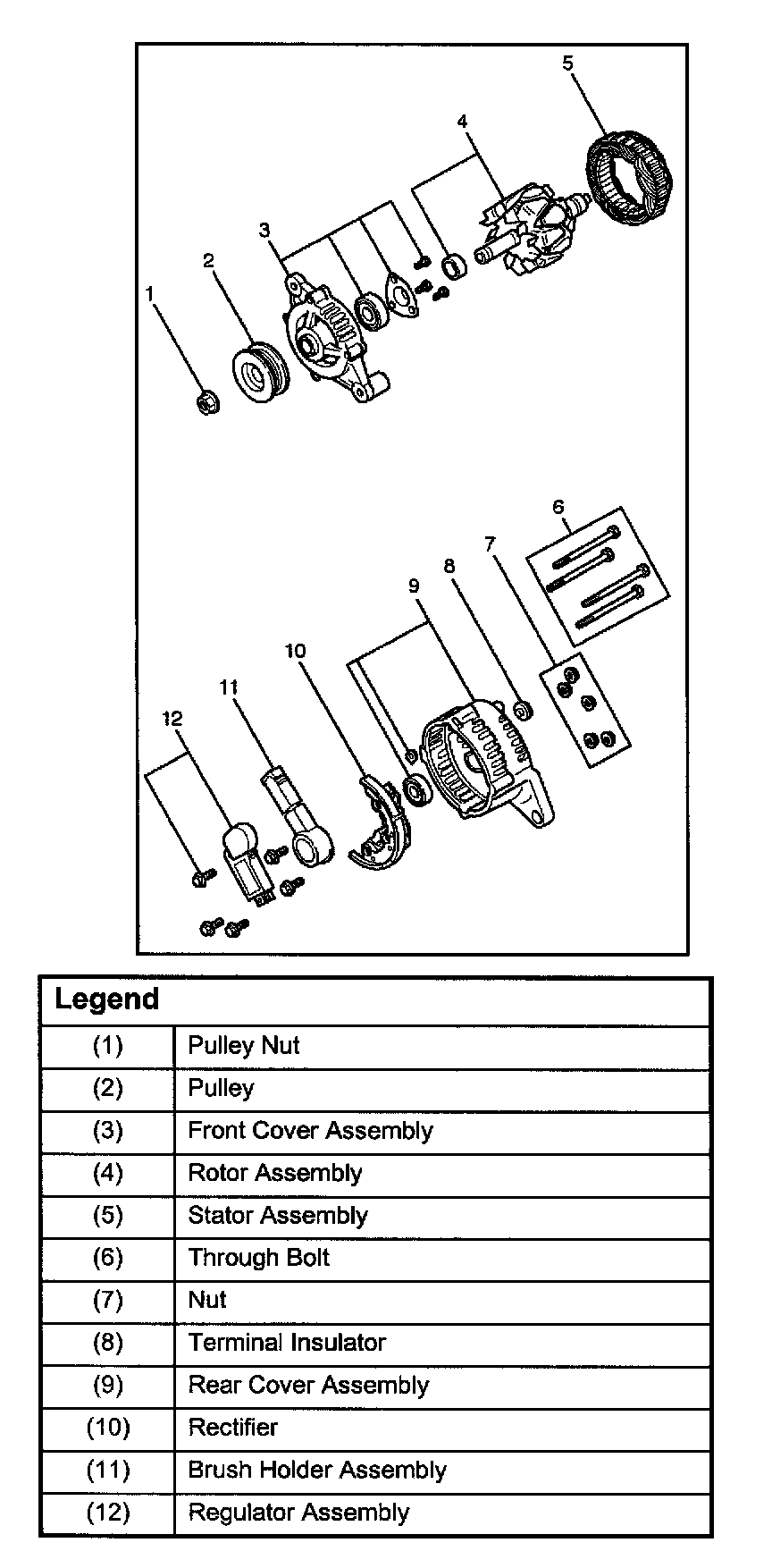 5
4
3
2
1
6
7
8
9
10
11
12

| Legend | |
|---|---|
| (1) | Pulley Nut |
| (2) | Pulley |
| (3) | Front Cover Assembly |
| (4) | Rotor Assembly |
| (5) | Stator Assembly |
| (6) | Through Bolt |
| (7) | Nut |
| (8) | Terminal Insulator |
| (9) | Rear Cover Assembly |
| (10) | Rectifier |
| (11) | Brush Holder Assembly |
| (12) | Regulator Assembly |