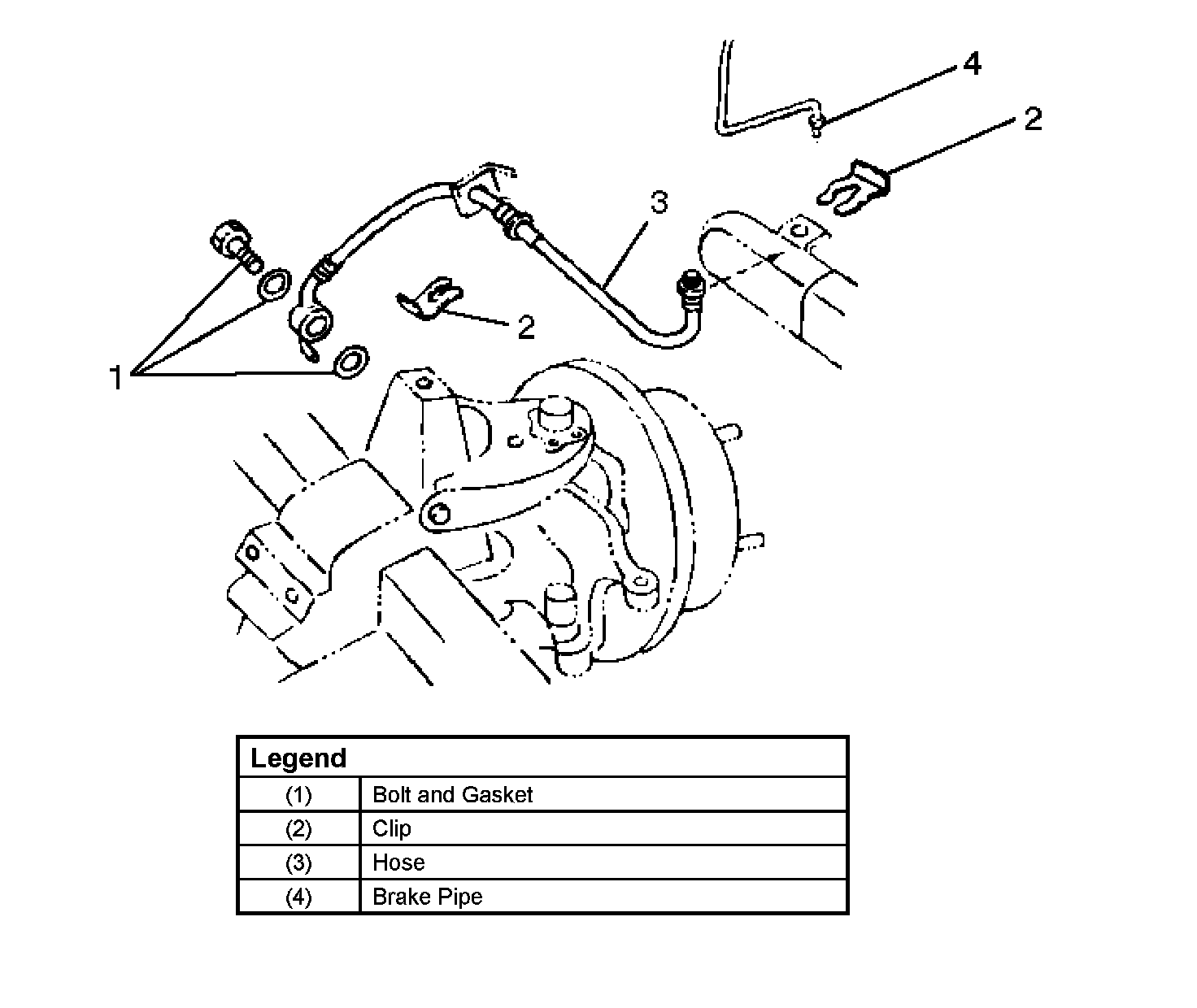 4
2
3
2
1

| Legend | |
|---|---|
| (1) | Bolt and Gasket |
| (2) | Clip |
| (3) | Hose |
| (4) | Brake Pipe |