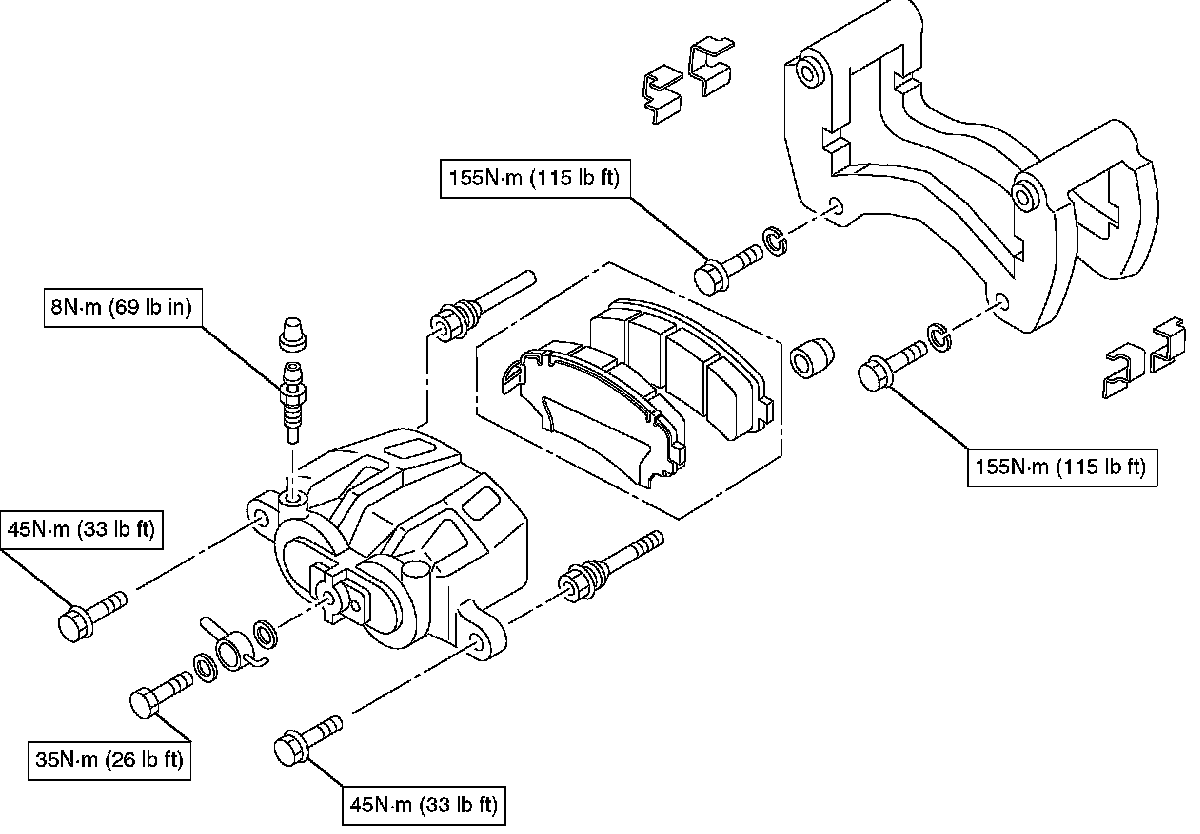 155N·m (115 lb ft)

8N·m (69 lb in)

155N·m (115 lb ft)

45N·m (33 lb ft)

35N·m (26 lb ft)

45N·m (33 lb ft)