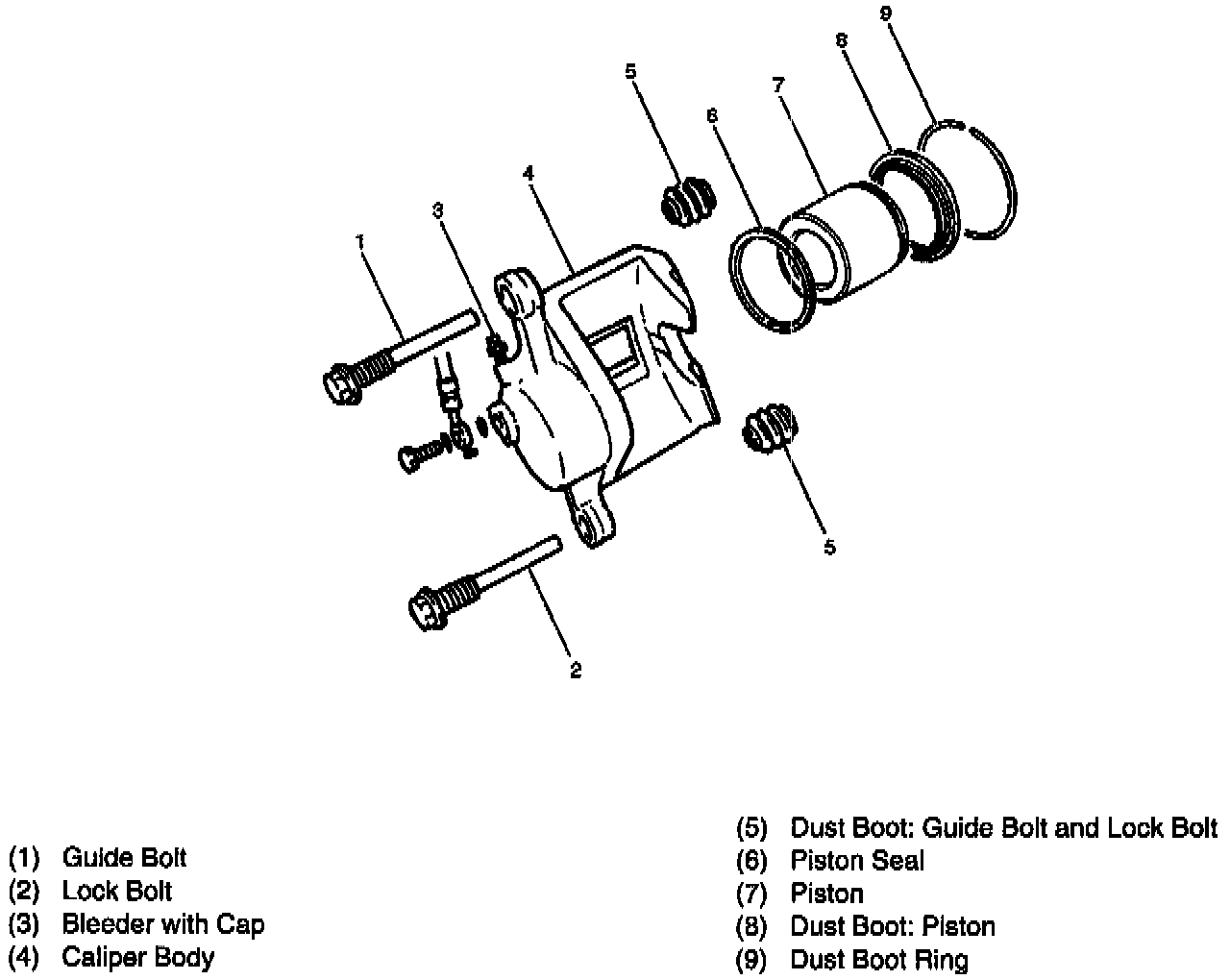 9
8
7
5
6
4
3
1
5
2

(1) Guide Bolt
(2) Lock Bolt
(3) Bleeder with Cap
(4) Caliper Body

(5) Dust Boot: Guide Bolt and Lock Bolt
(6) Piston Seal
(7) Piston
(8) Dust Boot: Piston
(9) Dust Boot Ring