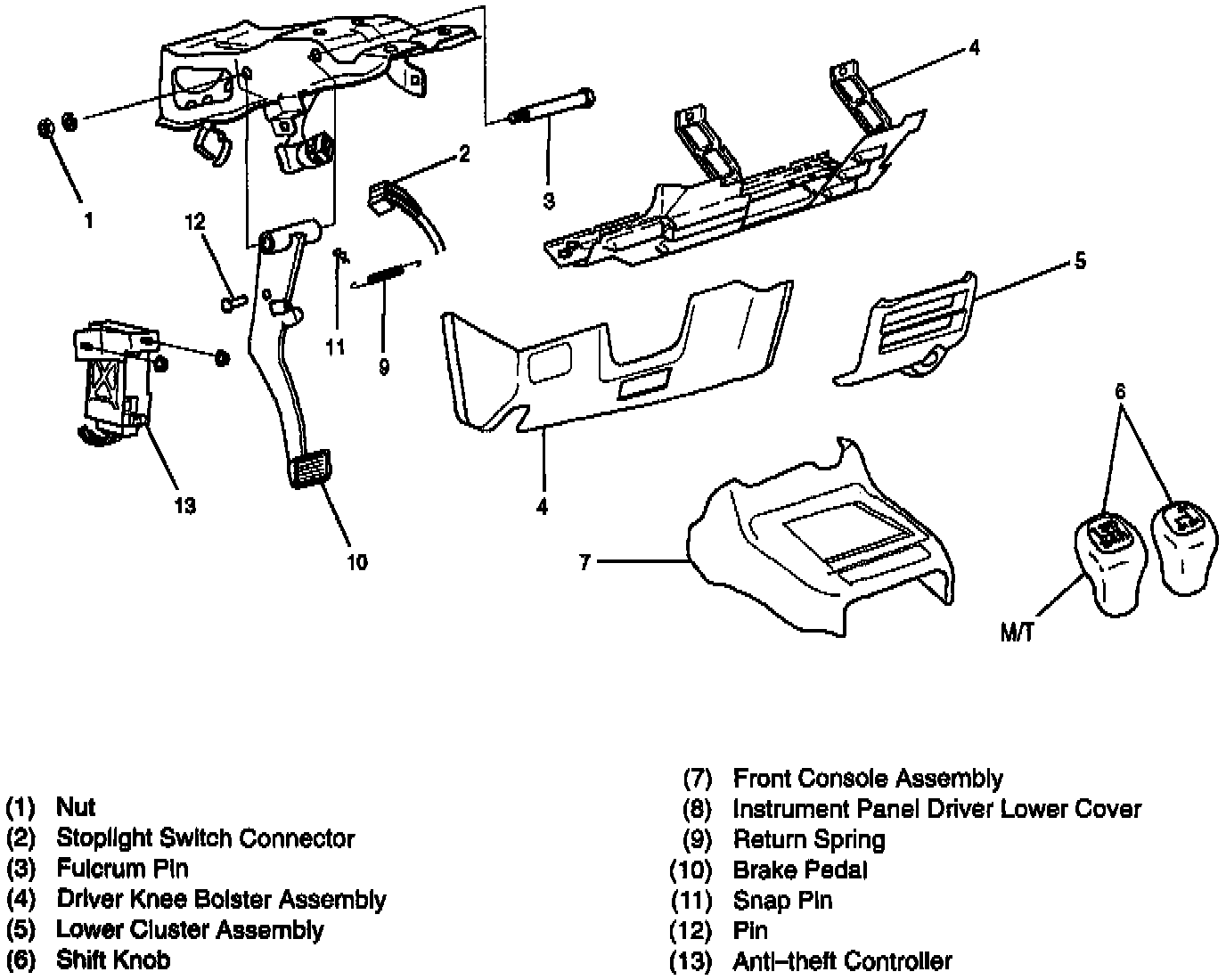 4

2

3

1

12

5

11

9

6

13

4

10

7

M/T

(1) Nut
(2) Stoplight Switch Connector
(3) Fulcrum Pin
(4) Driver Knee Bolster Assembly
(5) Lower Cluster Assembly
(6) Shift Knob

(7) Front Console Assembly
(8) Instrument Panel Driver Lower Cover
(9) Return Spring
(10) Brake Pedal
(11) Snap Pin
(12) Pin
(13) Anti–theft Controller