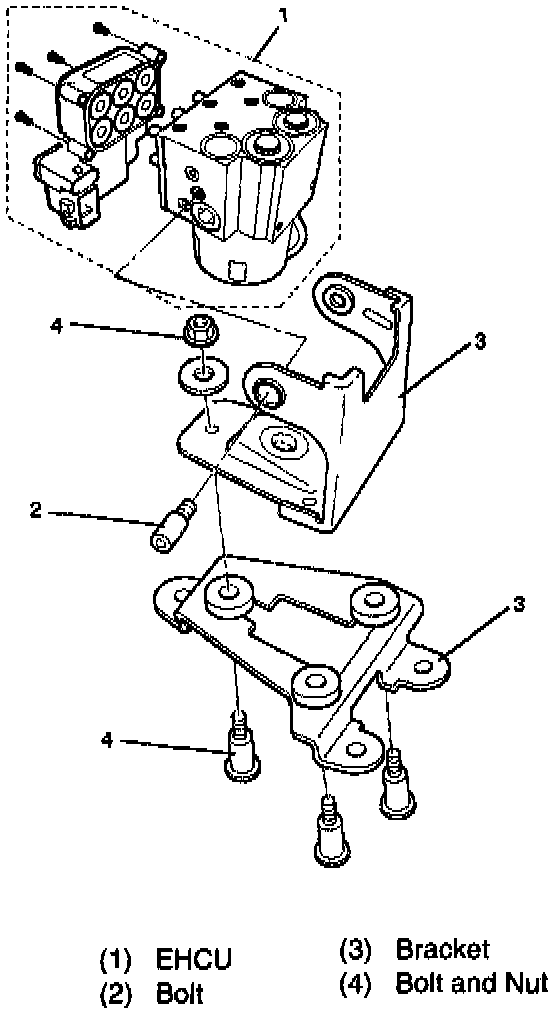 1

4

3

2

3

4

(1) EHCU
(2) Bolt
(3) Bracket
(4) Bolt and Nut