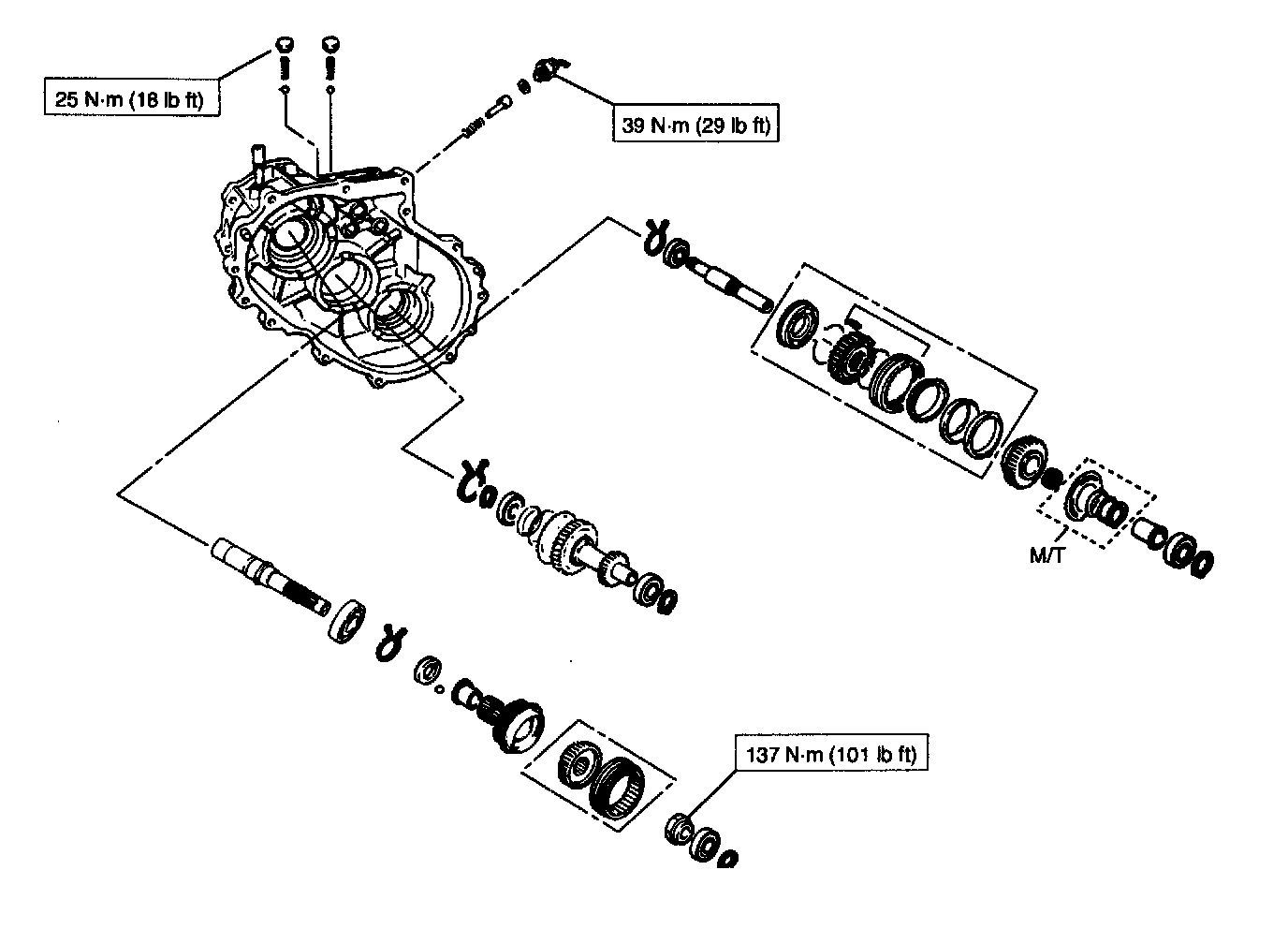 25 N·m (18 lb ft)

39 N·m (29 lb ft)

M/T

137 N·m (101 lb ft)