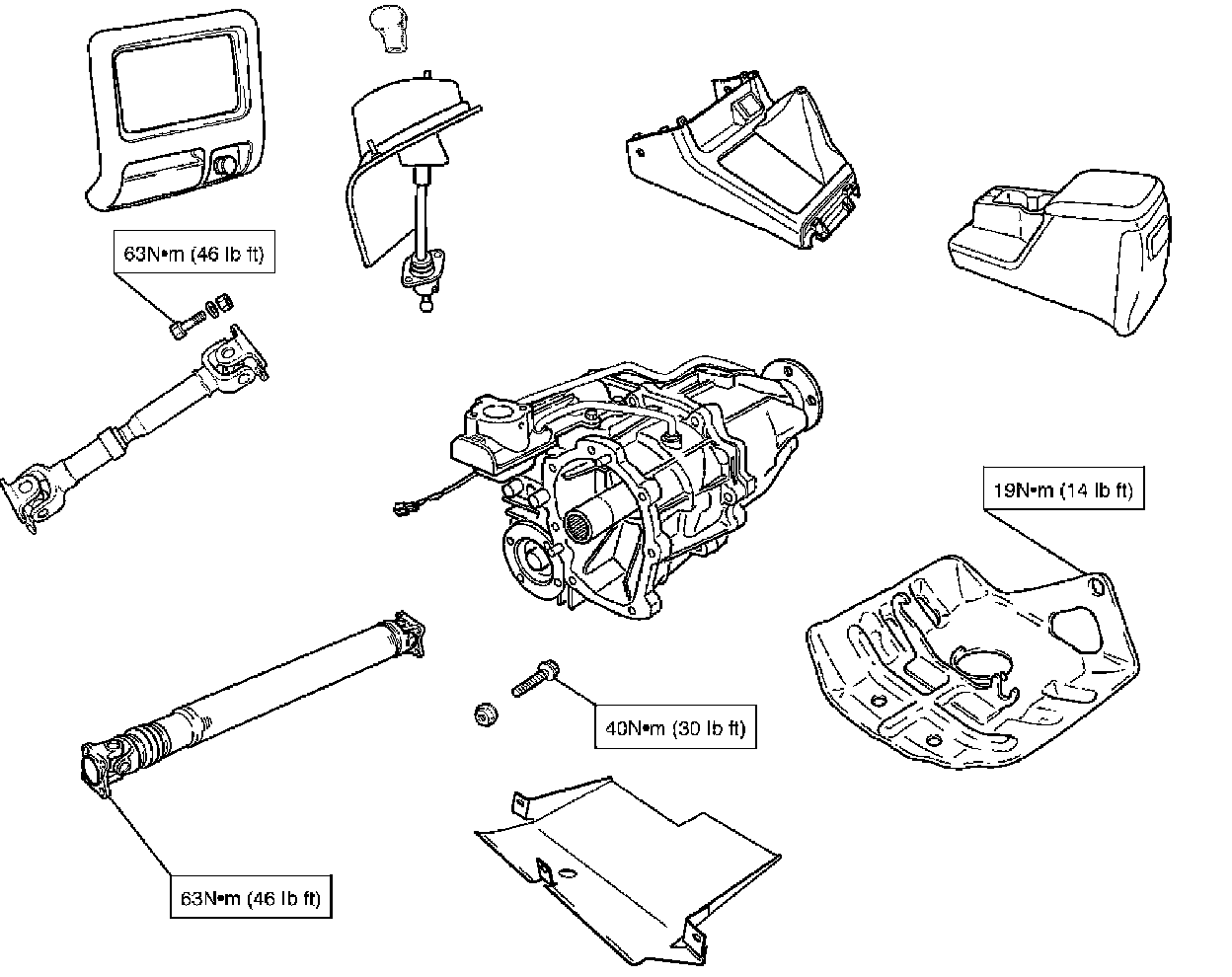 63N•m (46 lb ft)

19N•m (14 lb ft)

40N•m (30 lb ft)

63N•m (46 lb ft)