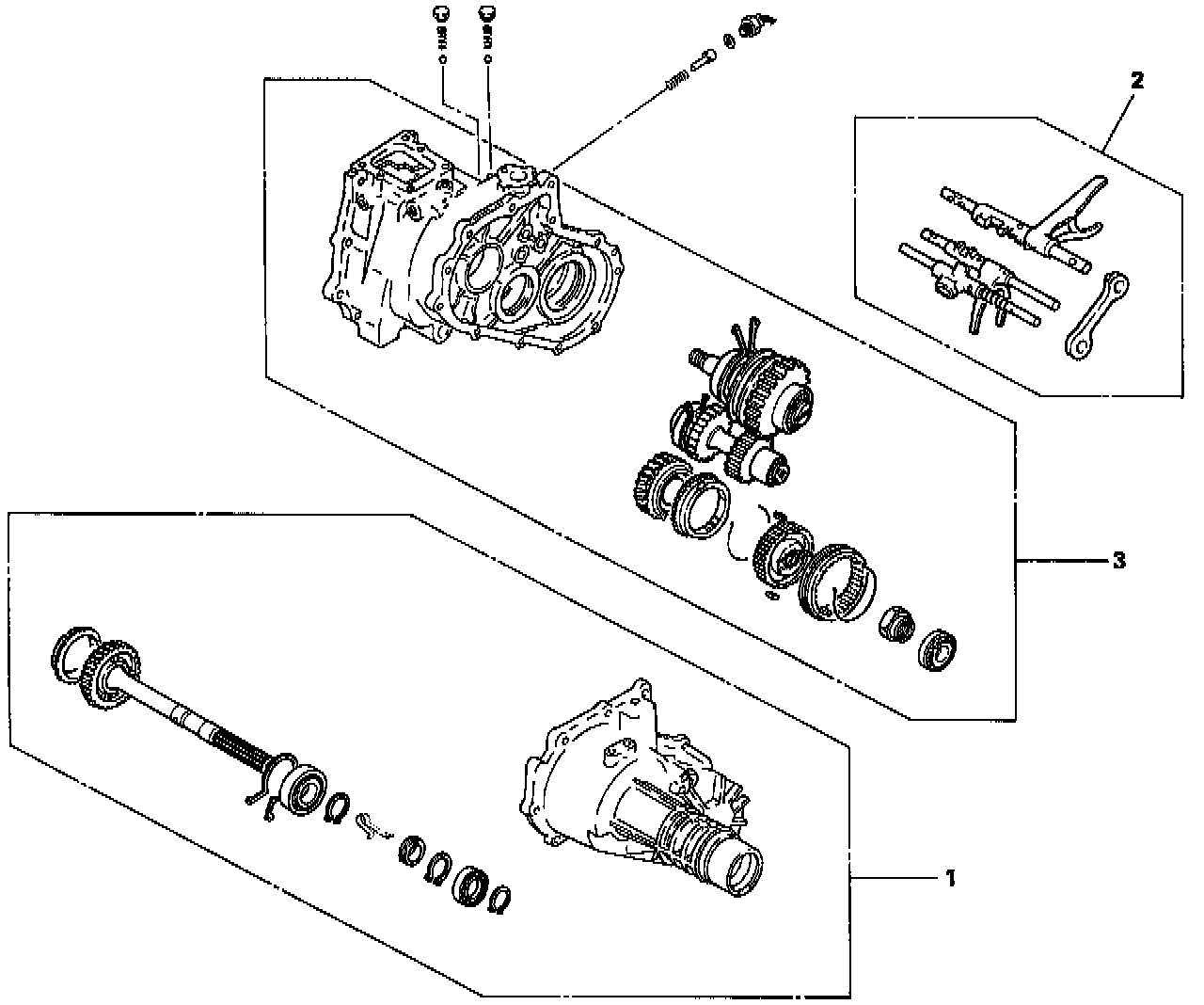 2

3

1