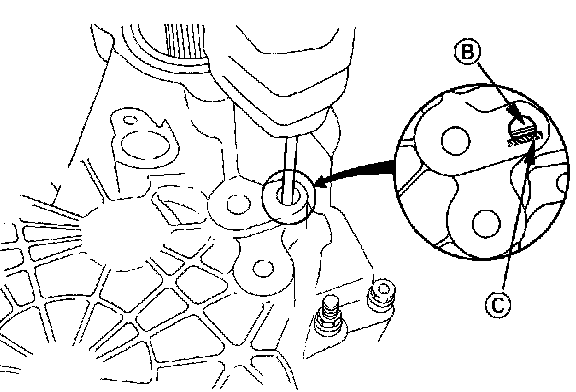 B
C