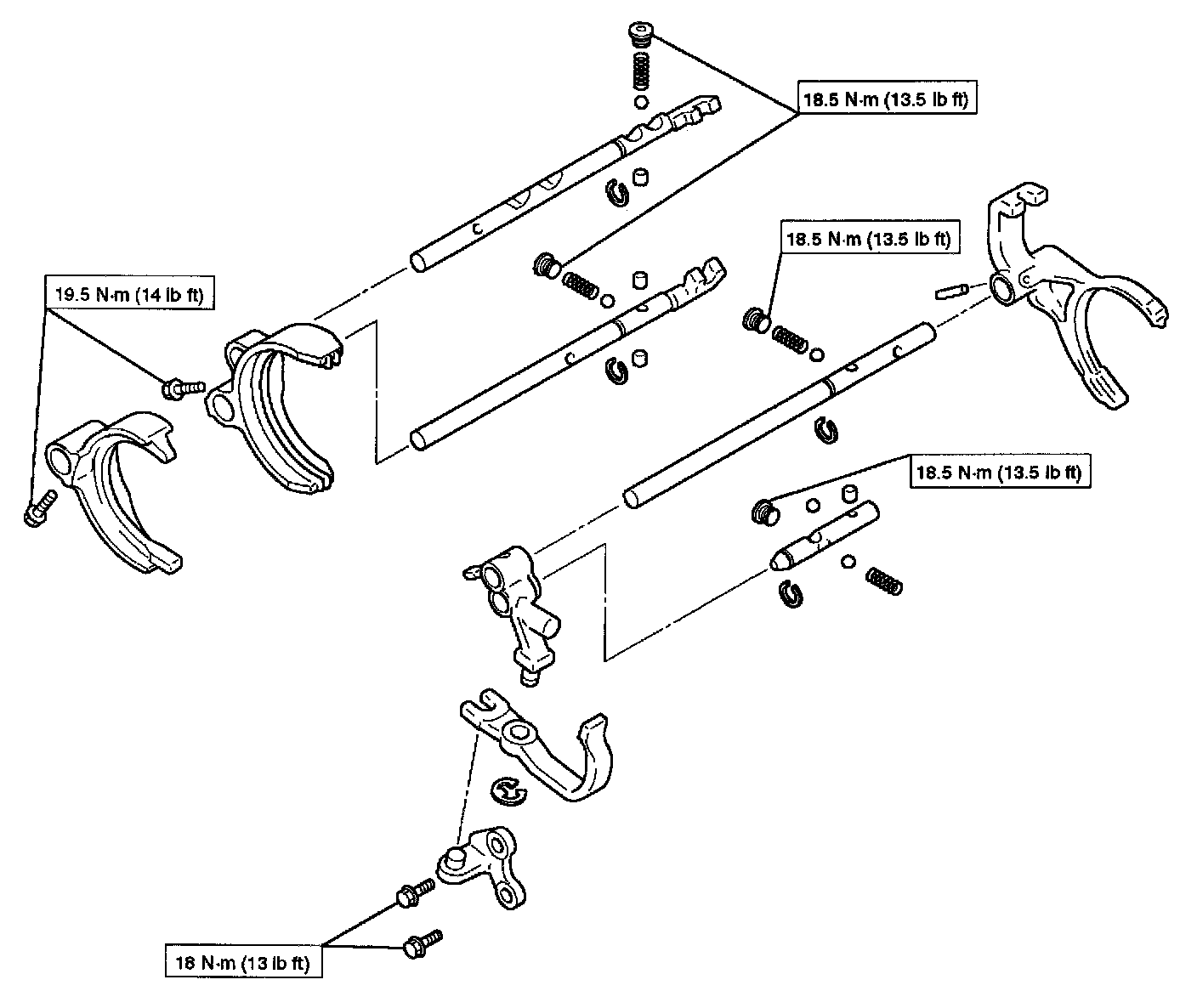 18.5 N·m (13.5 lb ft)

18.5 N·m (13.5 lb ft)

19.5 N·m (14 lb ft)

18.5 N·m (13.5 lb ft)

18 N·m (13 lb ft)