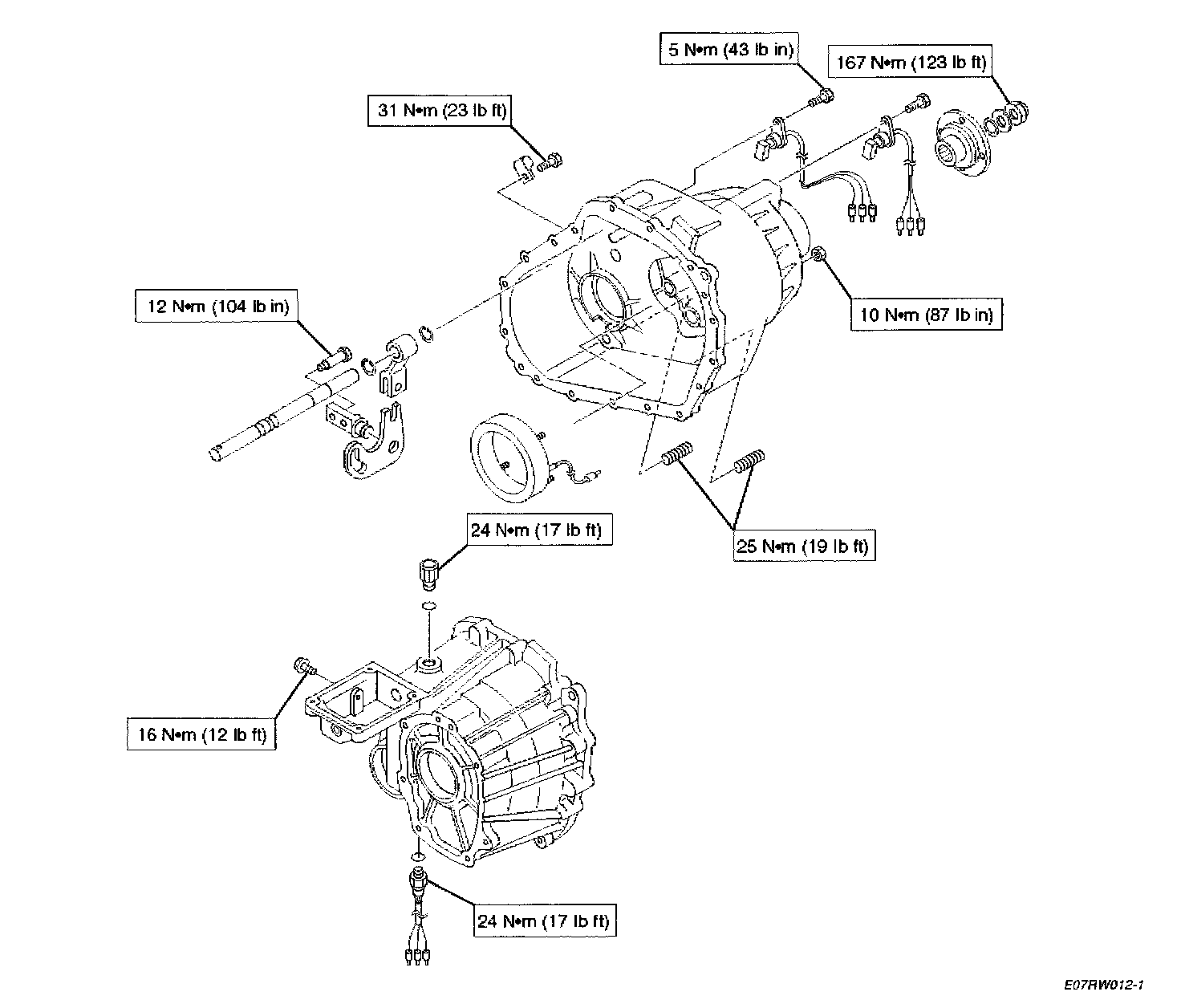 5 N•m (43 lb in)

167 N•m (123 lb ft)

31 N•m (23 lb ft)

12 N•m (104 lb in)

10 N•m (87 lb in)

24 N•m (17 lb ft)

25 N•m (19 lb ft)

16 N•m (12 lb ft)

24 N•m (17 lb ft)

E07RW012-1