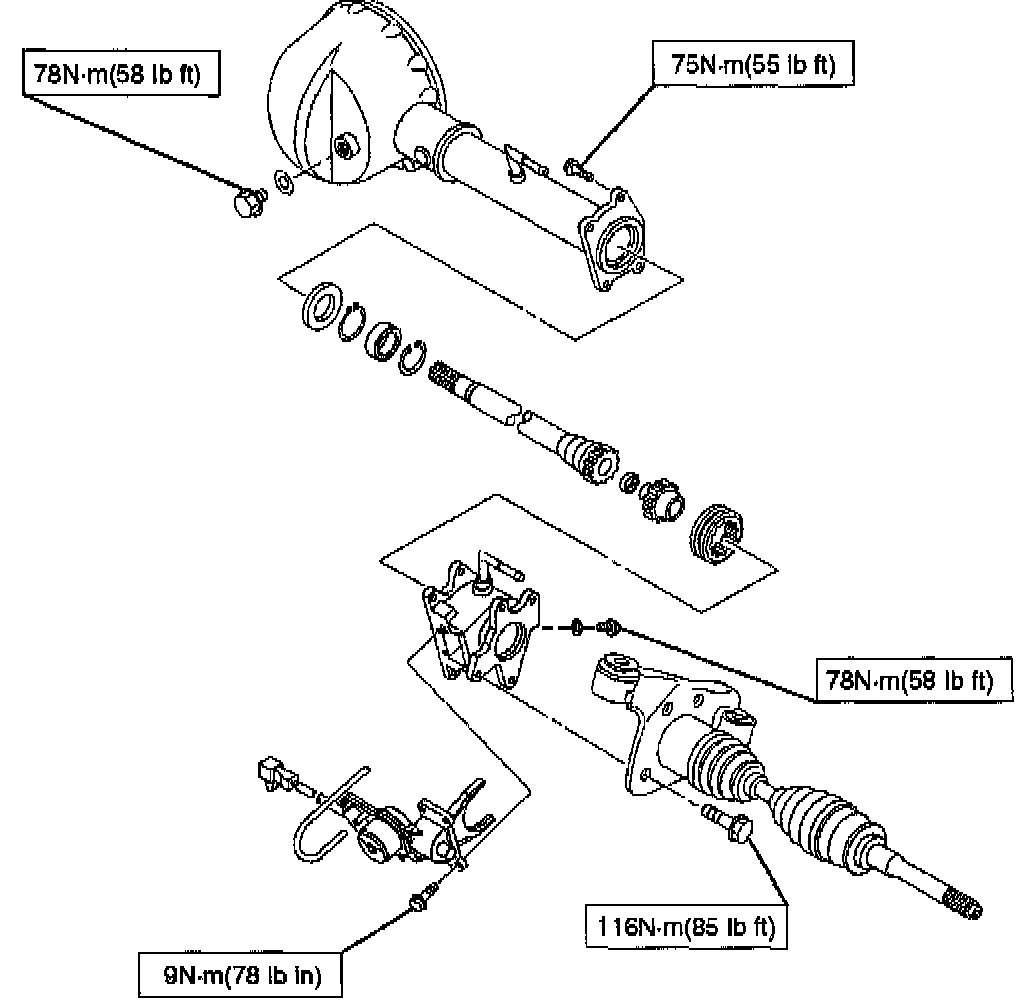 78N·m(58 lb ft)

75N·m(55 lb ft)

78N·m(58 lb ft)

116N·m(85 lb ft)

9N·m(78 lb in)