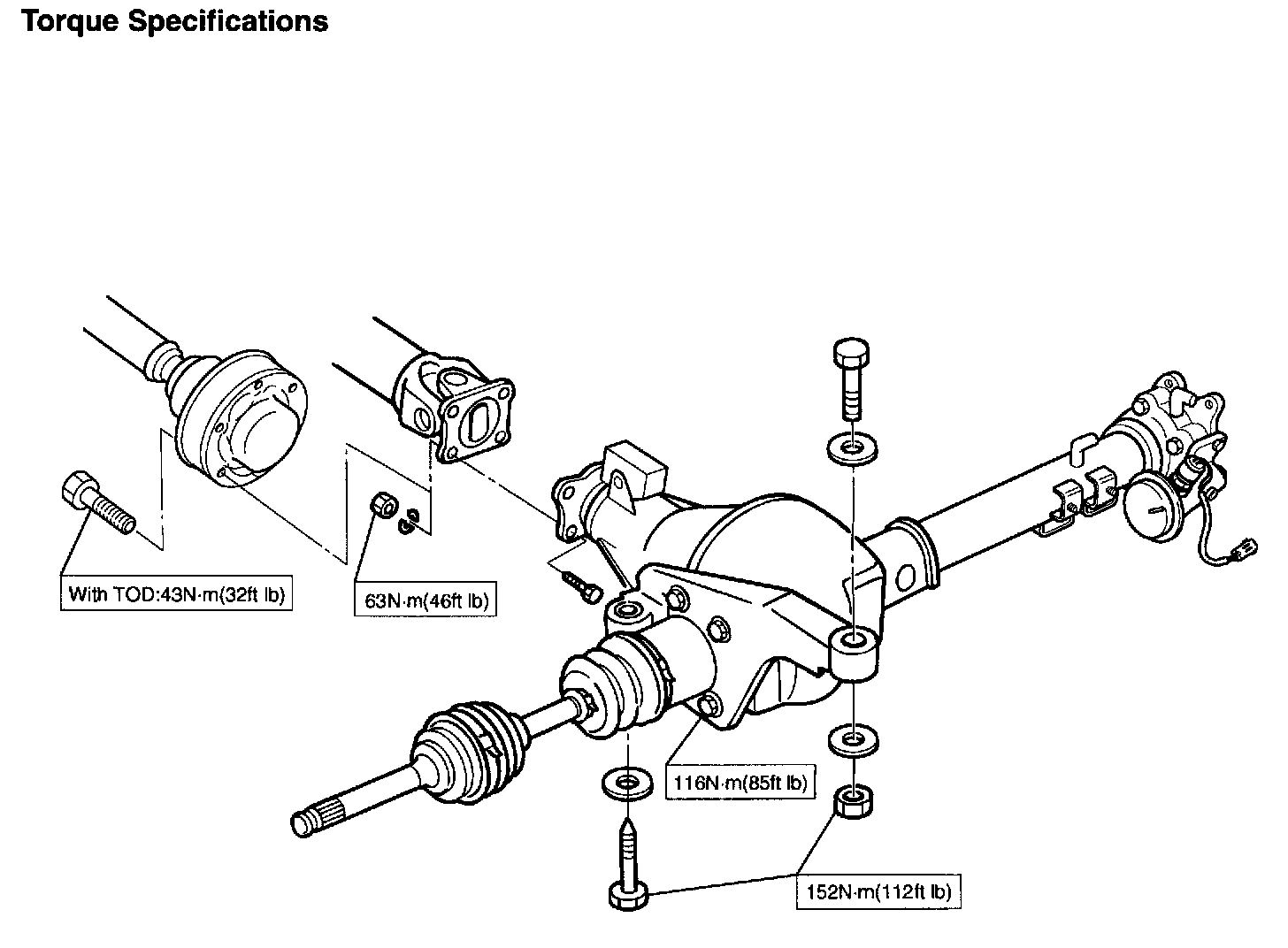 Torque Specifications

With TOD:43N·m(32ft lb)

63N·m(46ft lb)

116N·m(85ft lb)

152N·m(112ft lb)