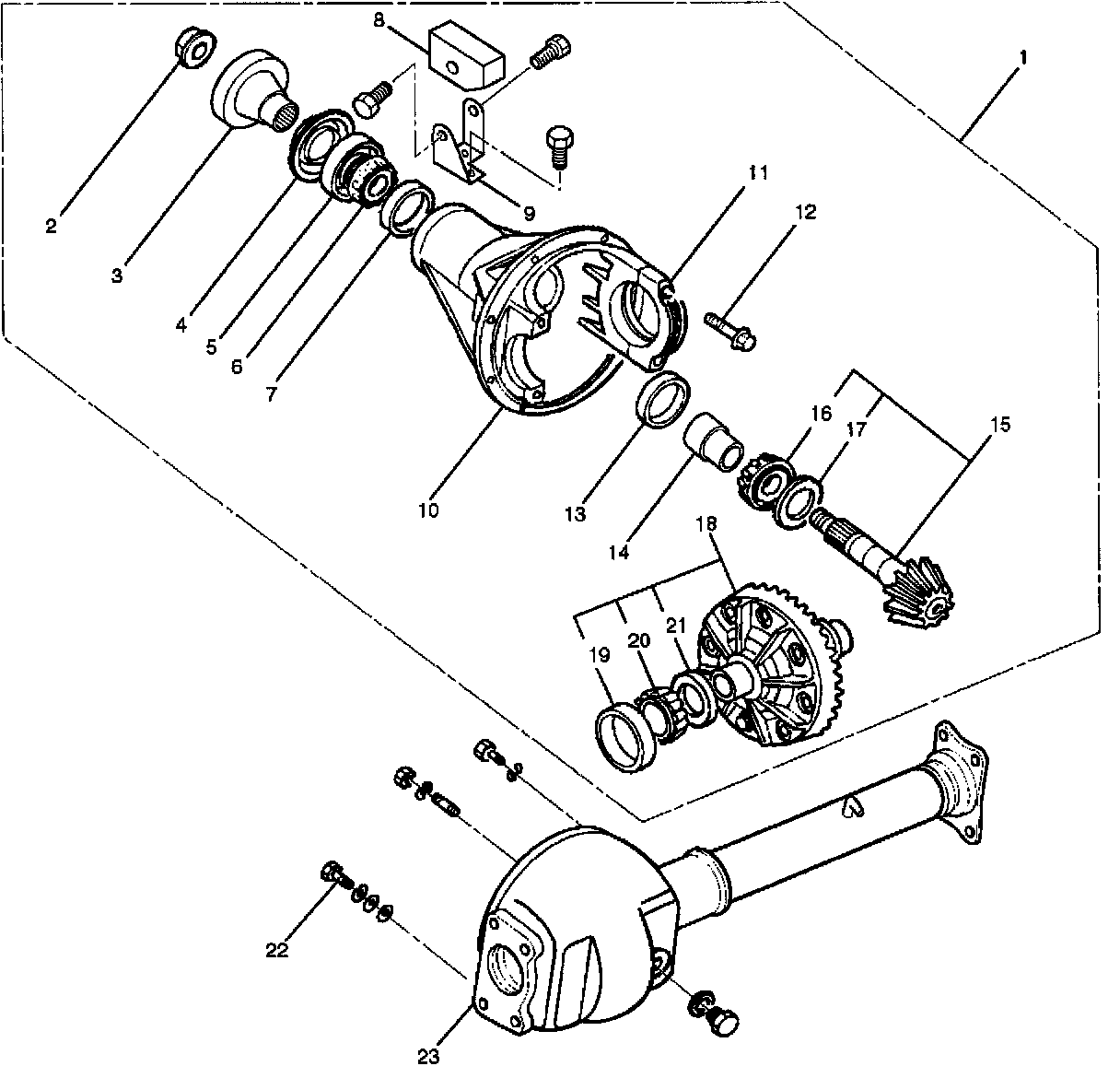 8
1
2
3
4
5
6
7
9
11
12
10
13
14
16
17
15
18
19
20
21
22
23