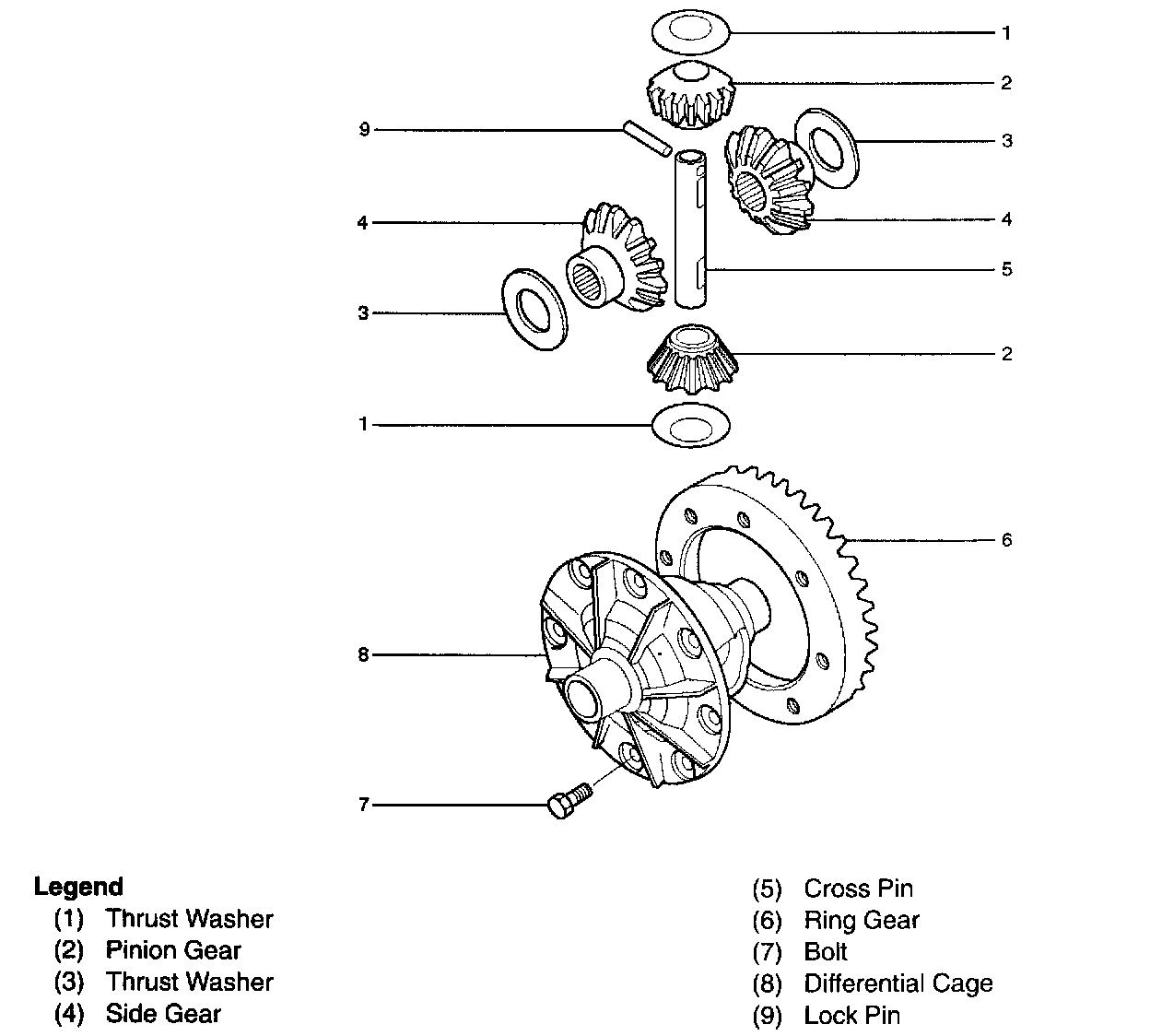 1
2
9
3
4
4
5
3
2
1
6
8
7

Legend
(1) Thrust Washer
(2) Pinion Gear
(3) Thrust Washer
(4) Side Gear

(5) Cross Pin
(6) Ring Gear
(7) Bolt
(8) Differential Cage
(9) Lock Pin