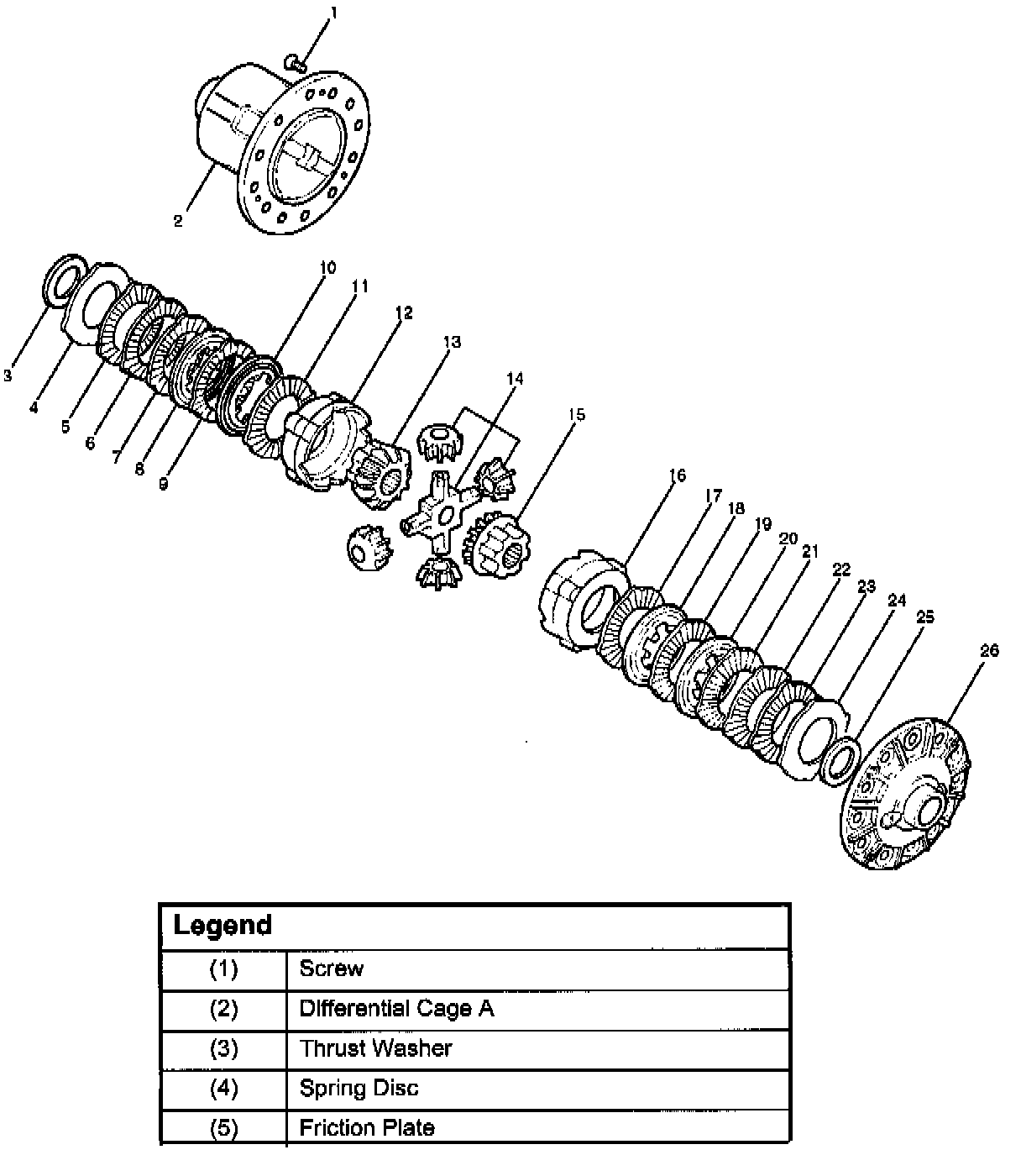 1
2
3
4
5
6
7
8
9
10
11
12
13
14
15
16
17
18
19
20
21
22
23
24
25
26

| Legend | |
|---|---|
| (1) | Screw |
| (2) | Differential Cage A |
| (3) | Thrust Washer |
| (4) | Spring Disc |
| (5) | Friction Plate |