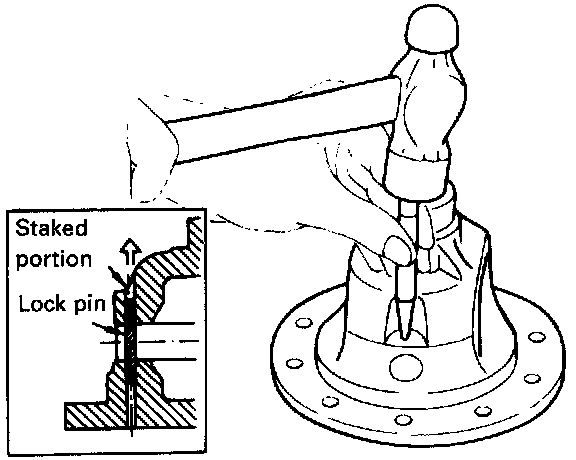 Staked portion

Lock pin