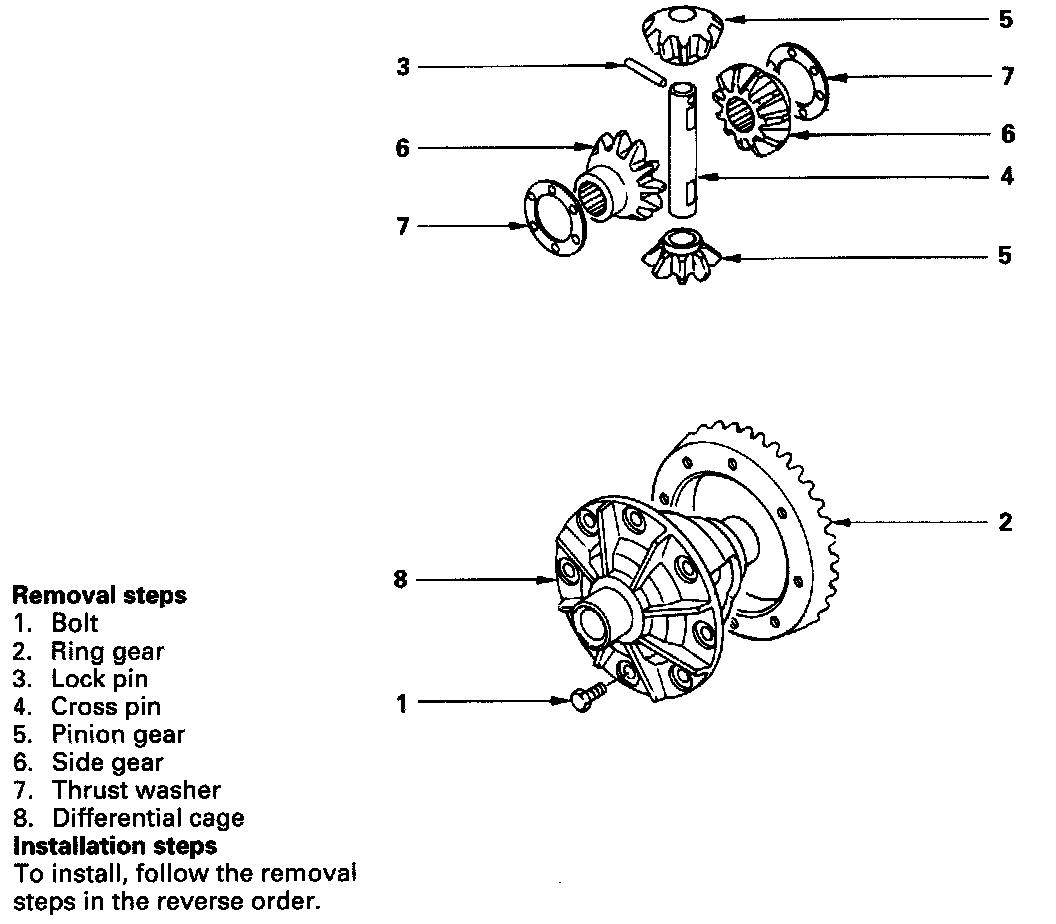 5
3
7
6
6
4
7
5

2
8
1

**Removal steps**
1. Bolt
2. Ring gear
3. Lock pin
4. Cross pin
5. Pinion gear
6. Side gear
7. Thrust washer
8. Differential cage
**Installation steps**
To install, follow the removal steps in the reverse order.