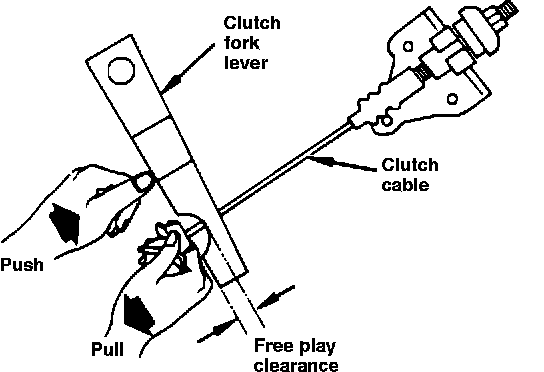 Clutch fork lever

Clutch cable

Push

Pull

Free play clearance