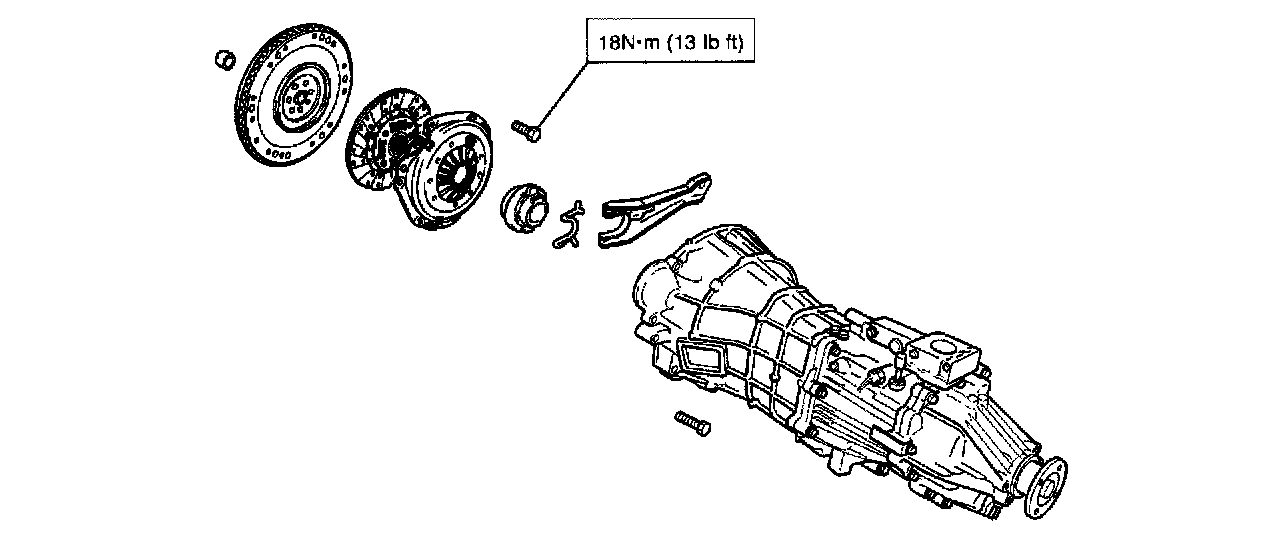 18N·m (13 lb ft)