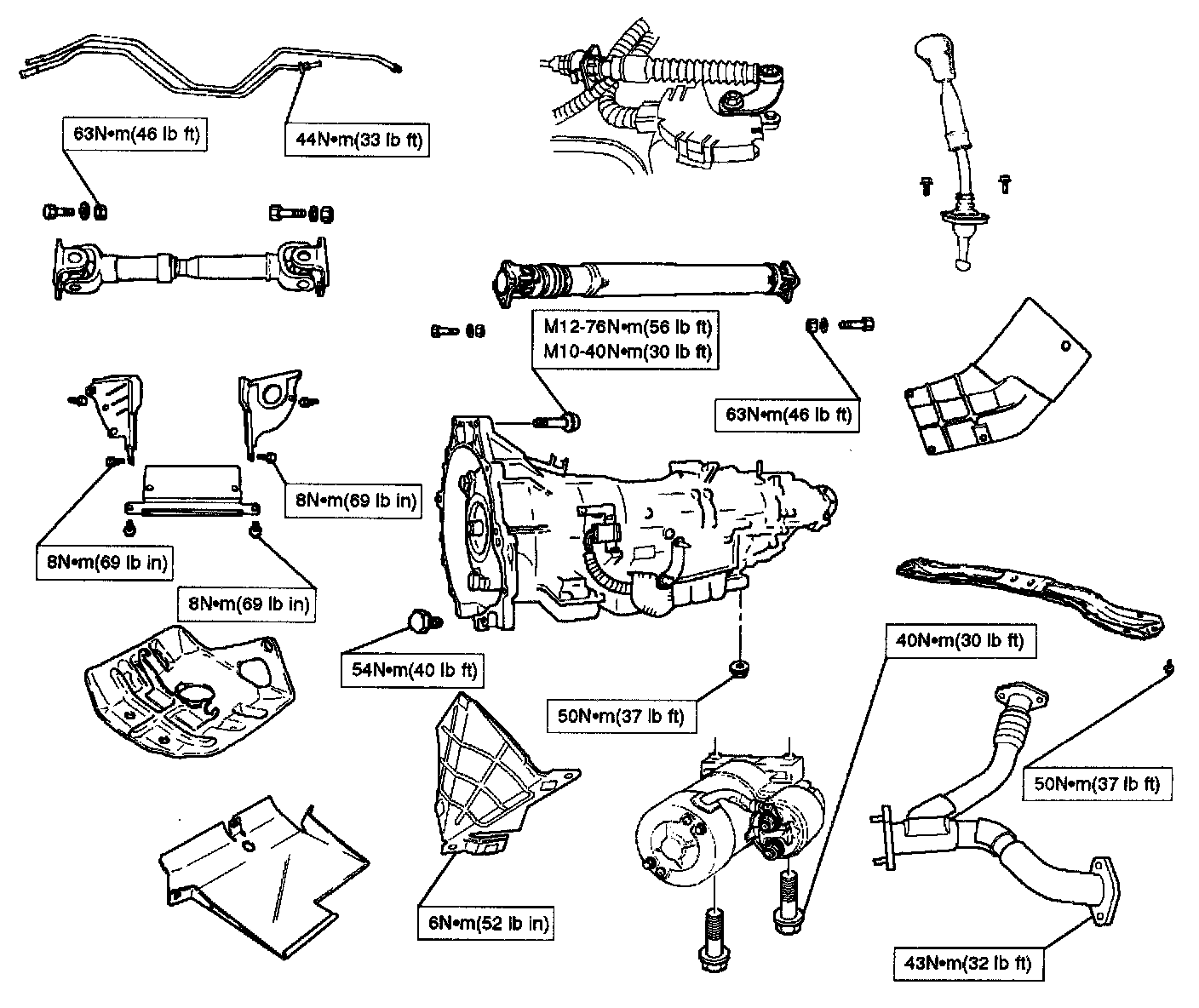 63N•m(46 lb ft)

44N•m(33 lb ft)

M12-76N•m(56 lb ft)
M10-40N•m(30 lb ft)

63N•m(46 lb ft)

8N•m(69 lb in)

8N•m(69 lb in)

8N•m(69 lb in)

54N•m(40 lb ft)

50N•m(37 lb ft)

40N•m(30 lb ft)

50N•m(37 lb ft)

6N•m(52 lb in)

43N•m(32 lb ft)