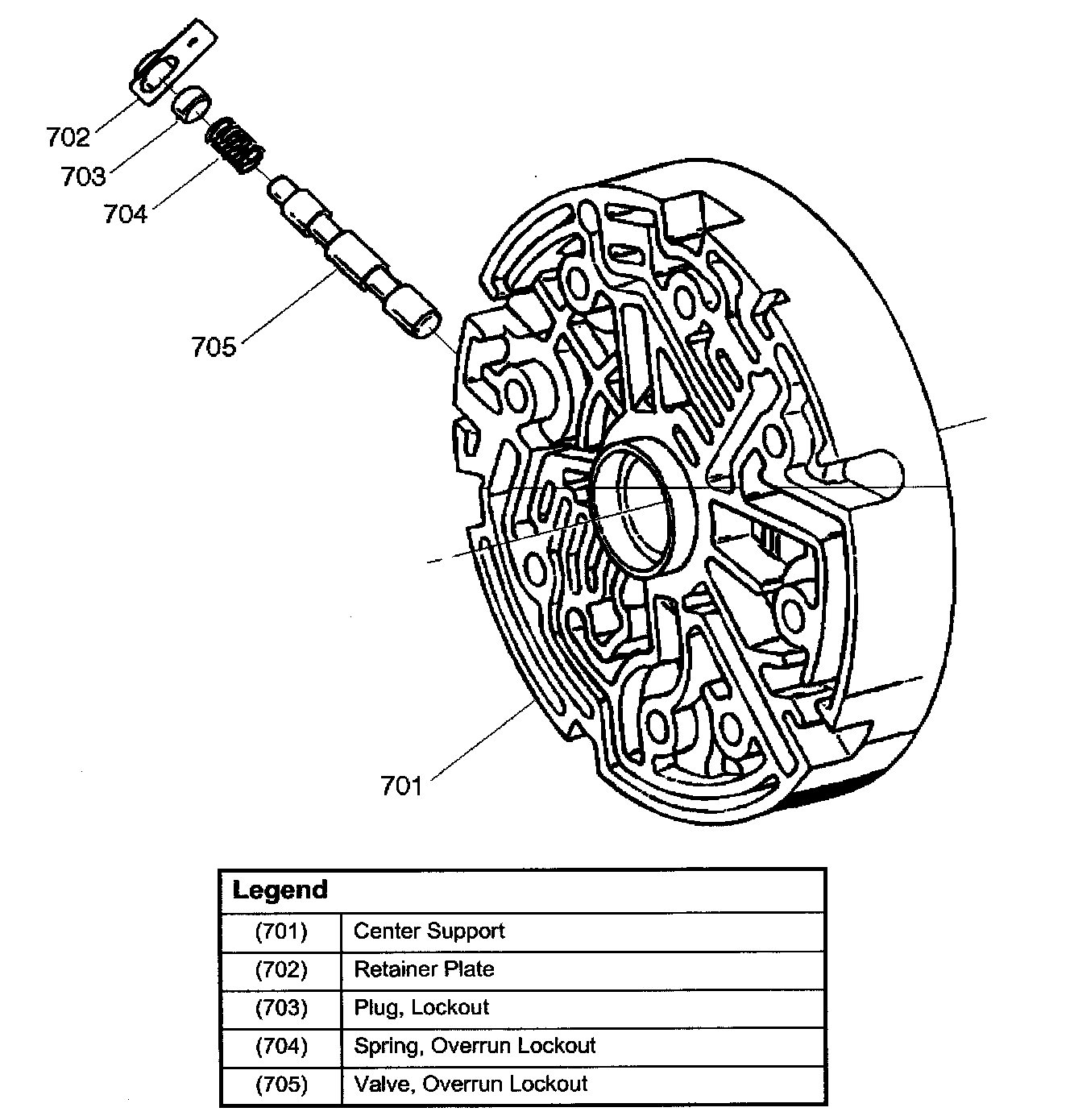 702
703
704
705
701

| Legend | |
|---|---|
| (701) | Center Support |
| (702) | Retainer Plate |
| (703) | Plug, Lockout |
| (704) | Spring, Overrun Lockout |
| (705) | Valve, Overrun Lockout |