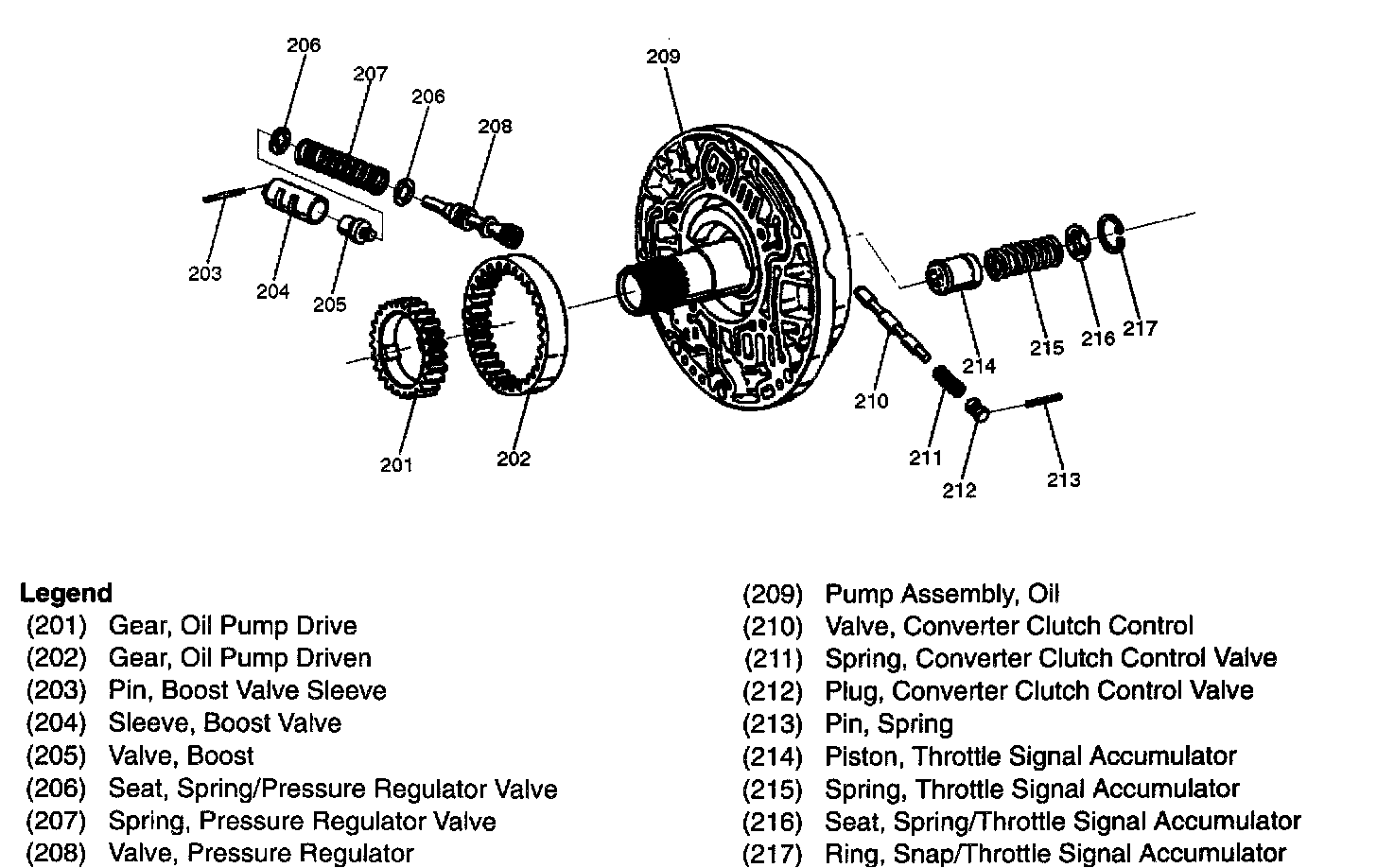 206
207
206
208
209
203
204
205
201
202
210
211
212
213
214
215
216
217

Legend
(201) Gear, Oil Pump Drive
(202) Gear, Oil Pump Driven
(203) Pin, Boost Valve Sleeve
(204) Sleeve, Boost Valve
(205) Valve, Boost
(206) Seat, Spring/Pressure Regulator Valve
(207) Spring, Pressure Regulator Valve
(208) Valve, Pressure Regulator

(209) Pump Assembly, Oil
(210) Valve, Converter Clutch Control
(211) Spring, Converter Clutch Control Valve
(212) Plug, Converter Clutch Control Valve
(213) Pin, Spring
(214) Piston, Throttle Signal Accumulator
(215) Spring, Throttle Signal Accumulator
(216) Seat, Spring/Throttle Signal Accumulator
(217) Ring, Snap/Throttle Signal Accumulator