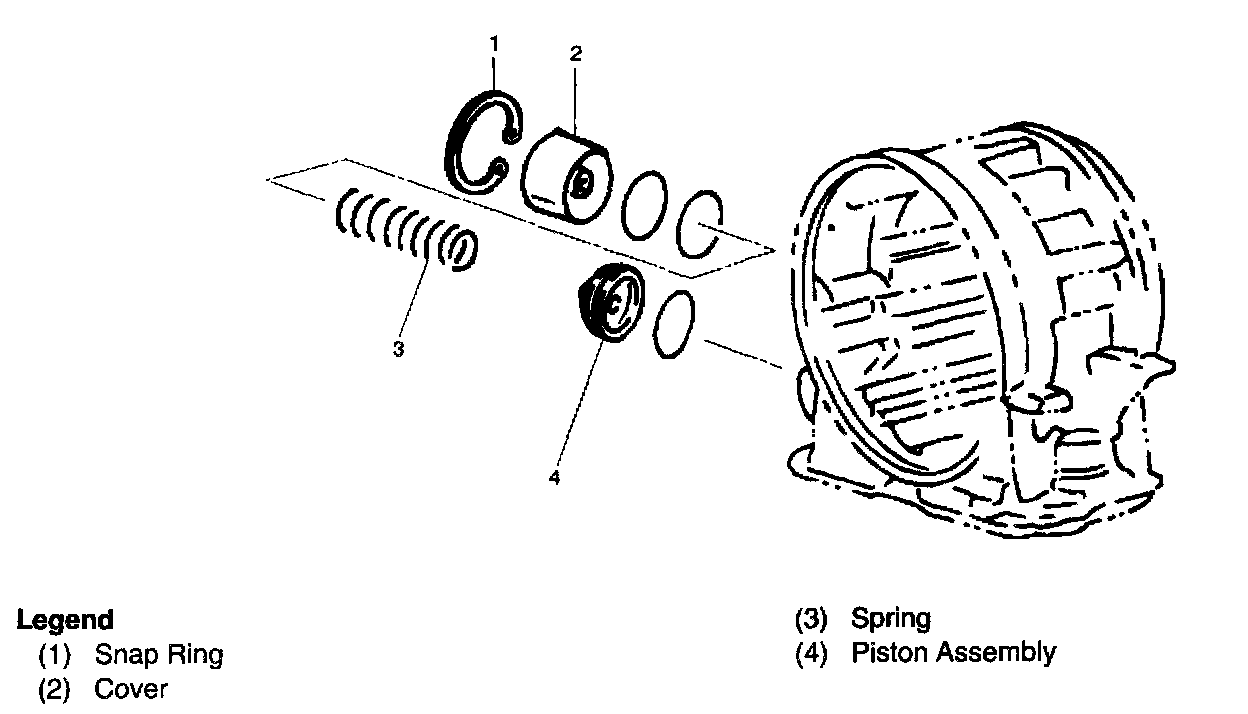 1
2
3
4

Legend
(1) Snap Ring
(2) Cover

(3) Spring
(4) Piston Assembly