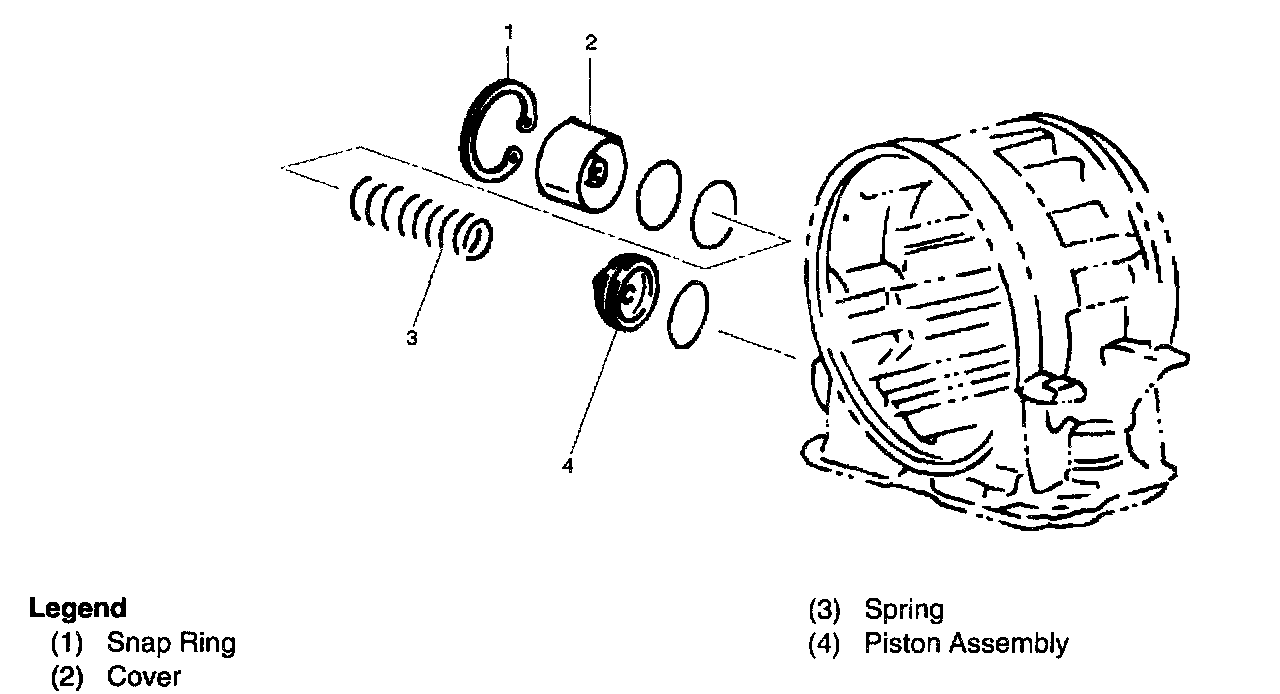 1
2
3
4

Legend
(1) Snap Ring
(2) Cover
(3) Spring
(4) Piston Assembly