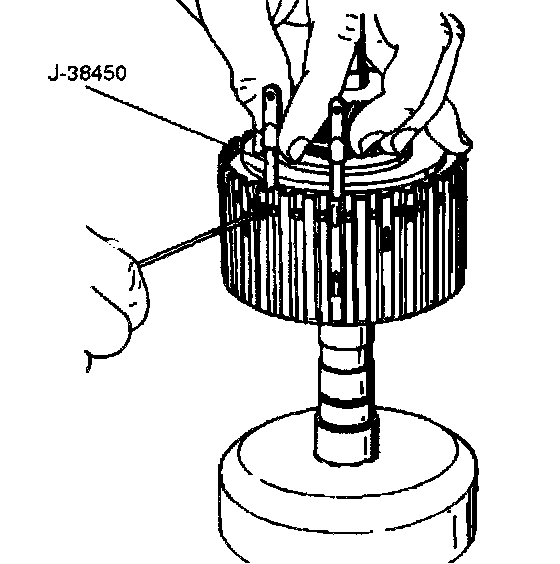 J-38450