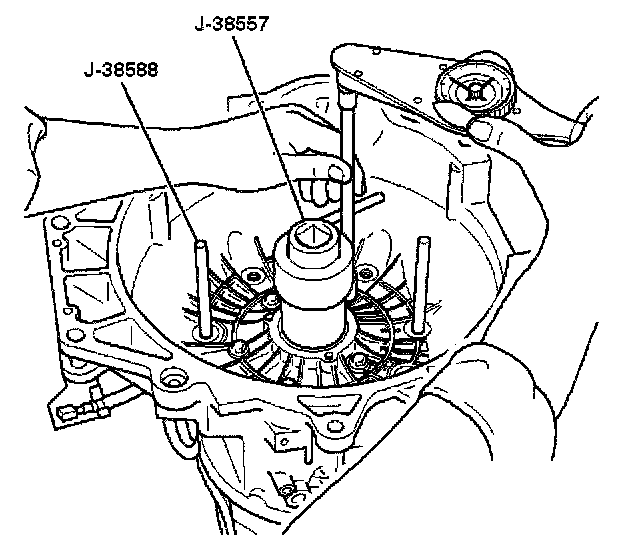 J-38557
J-38588