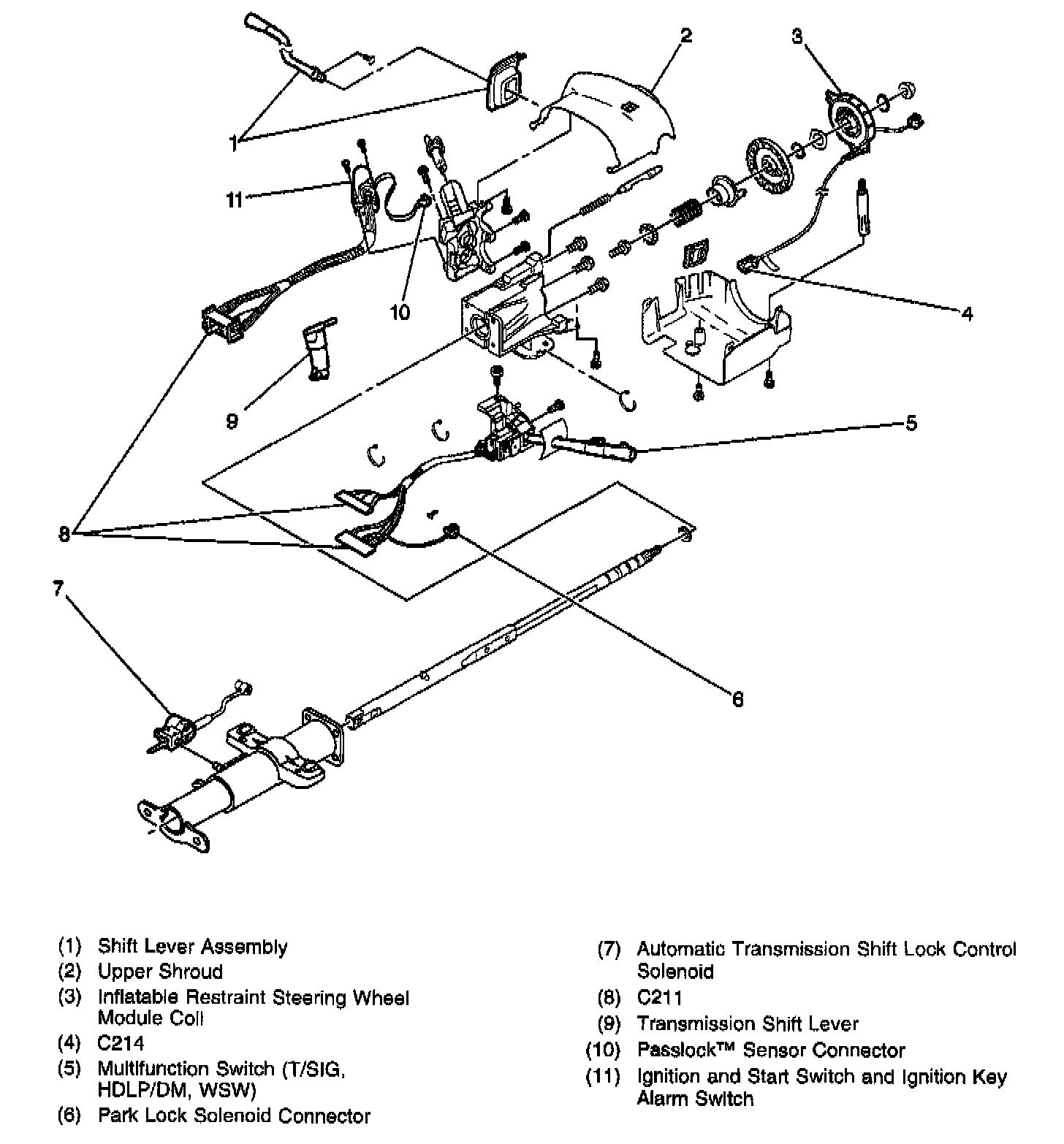 2
3
1
11
10
4
9
5
8
7
6

(1) Shift Lever Assembly
(2) Upper Shroud
(3) Inflatable Restraint Steering Wheel Module Coil
(4) C214
(5) Multifunction Switch (T/SIG, HDLP/DM, WSW)
(6) Park Lock Solenoid Connector

(7) Automatic Transmission Shift Lock Control Solenoid
(8) C211
(9) Transmission Shift Lever
(10) Passlock™ Sensor Connector
(11) Ignition and Start Switch and Ignition Key Alarm Switch