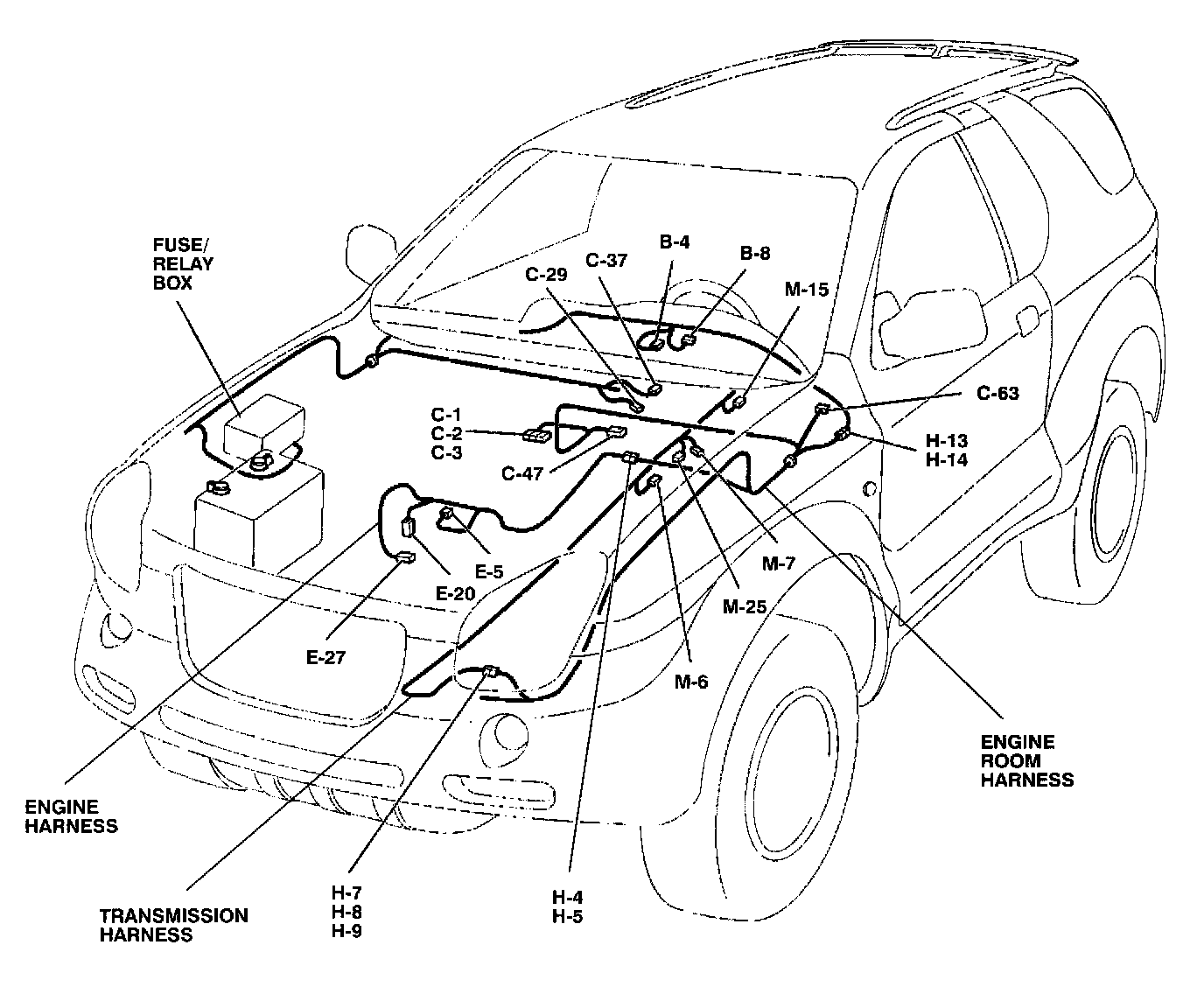 FUSE/
RELAY
BOX

C-29

C-37

B-4

B-8

M-15

C-63

H-13
H-14

C-1
C-2
C-3

C-47

E-5

E-20

E-27

M-7

M-25

M-6

ENGINE
ROOM
HARNESS

ENGINE
HARNESS

TRANSMISSION
HARNESS

H-7
H-8
H-9

H-4
H-5