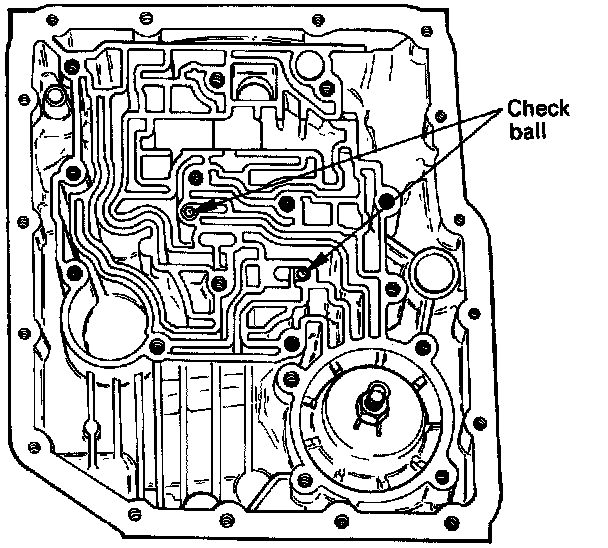 Check ball