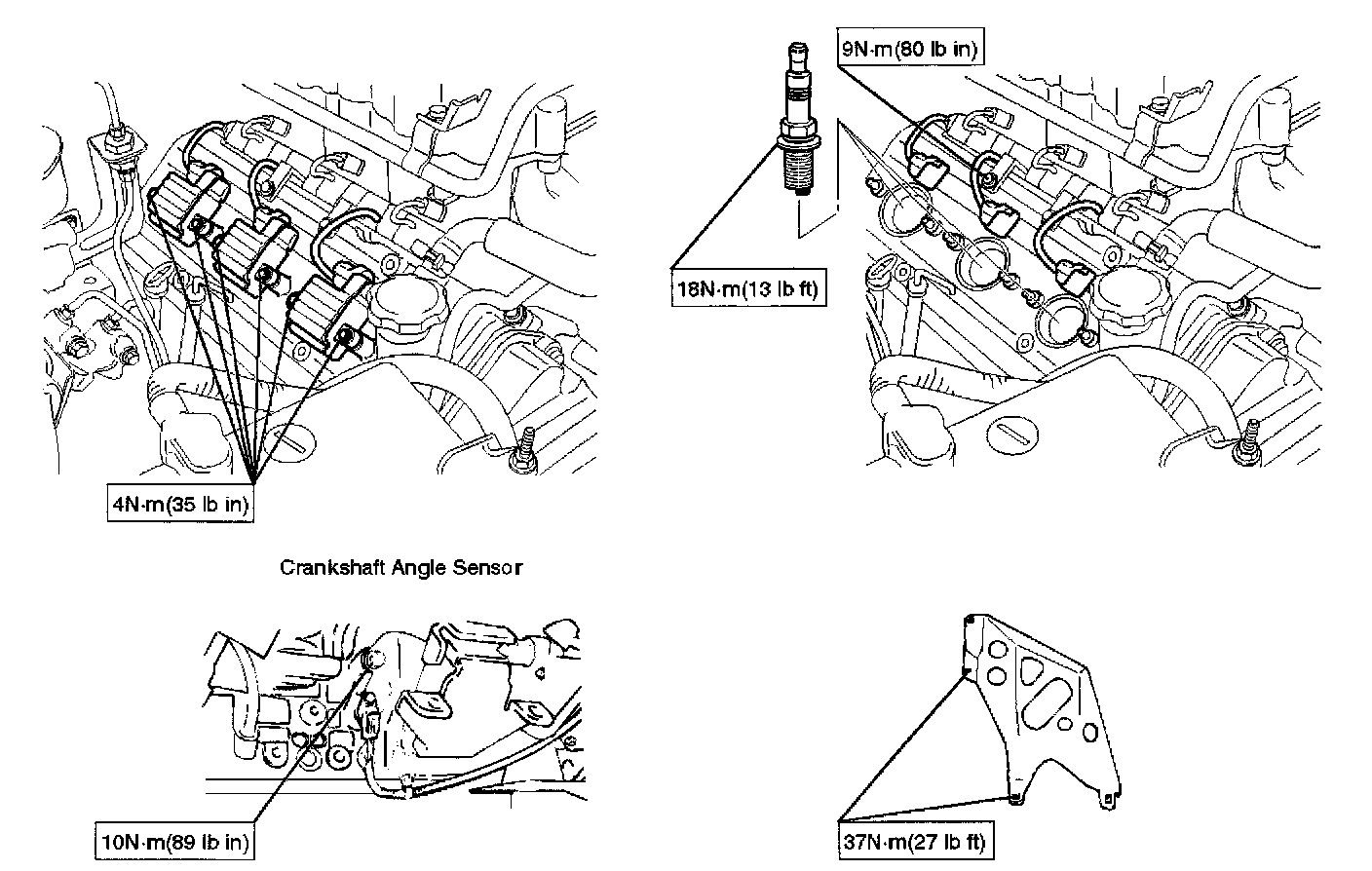 9N·m(80 lb in)

18N·m(13 lb ft)

4N·m(35 lb in)

Crankshaft Angle Sensor

10N·m(89 lb in)

37N·m(27 lb ft)