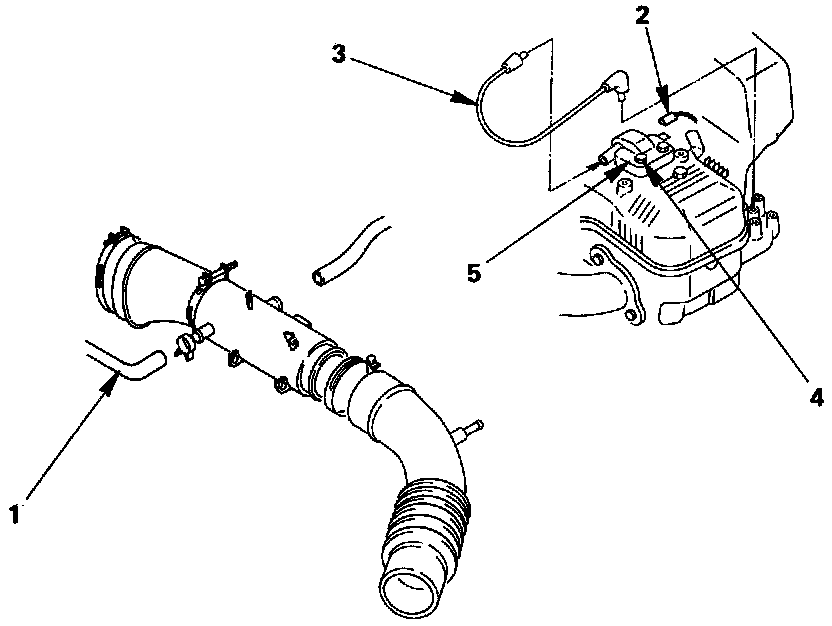 3
2
5
4
1