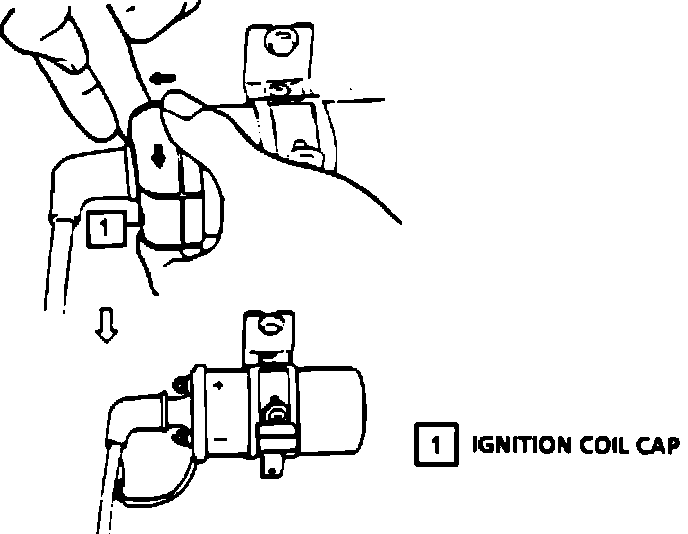 1

+

−

1 IGNITION COIL CAP