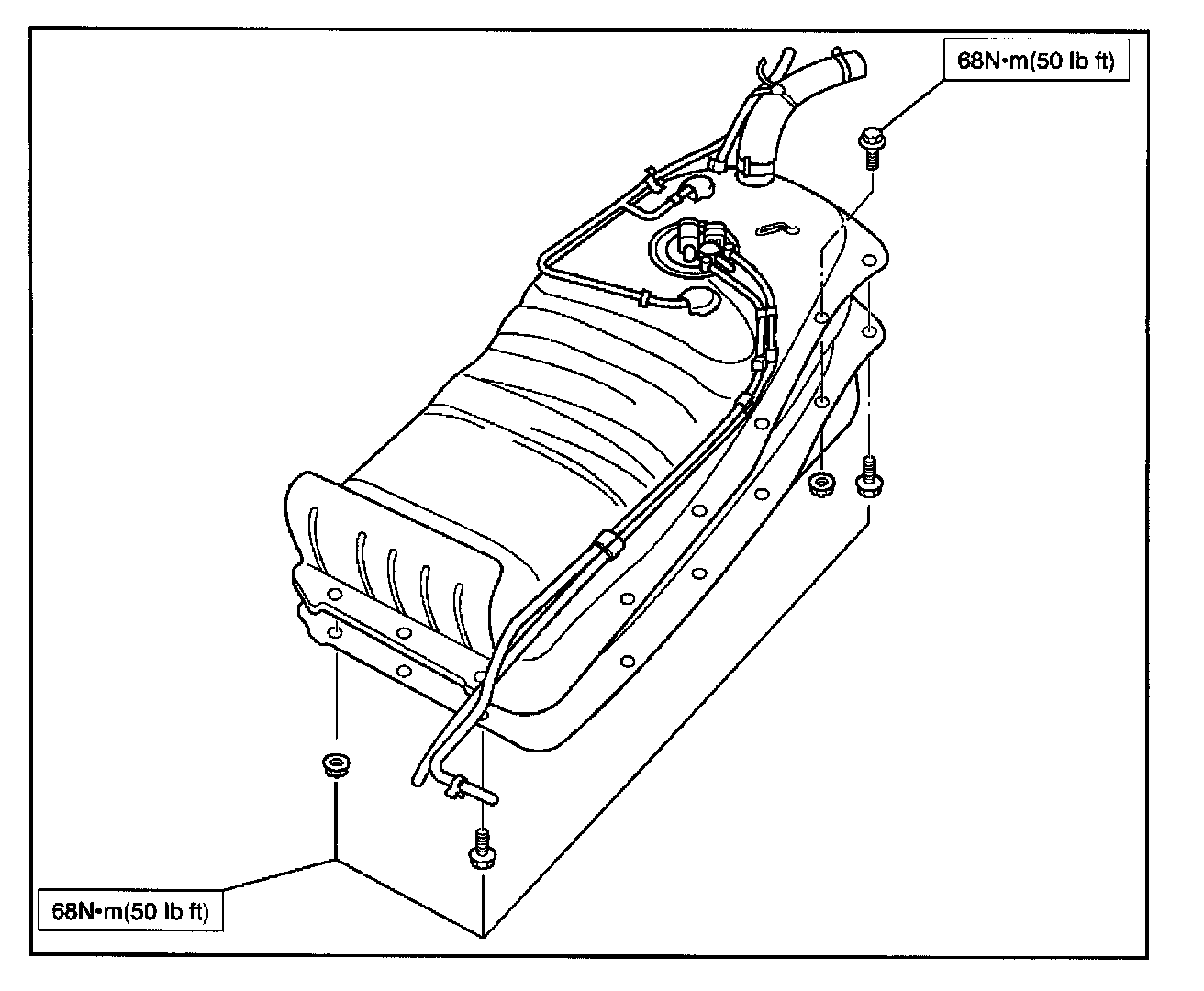 68N•m(50 lb ft)

68N•m(50 lb ft)