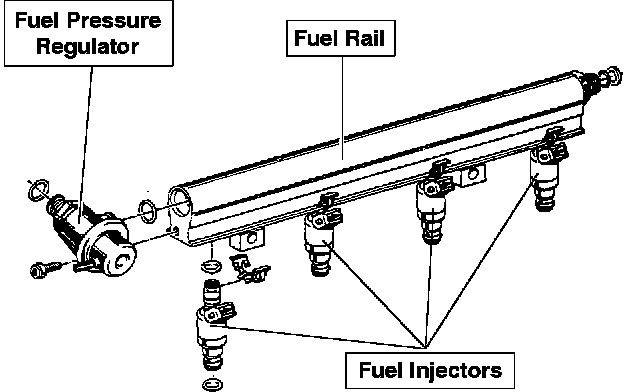 Fuel Pressure Regulator

Fuel Rail

Fuel Injectors