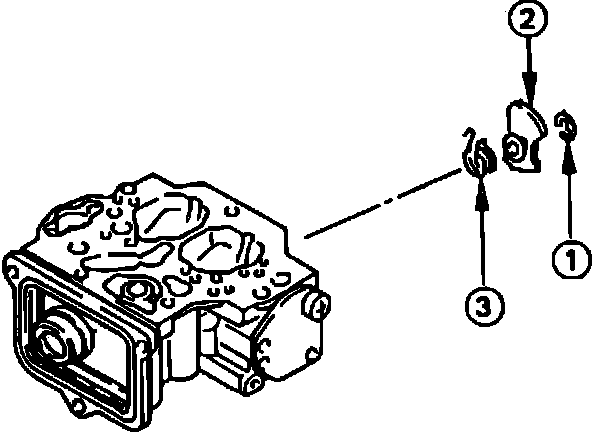 2
1
3